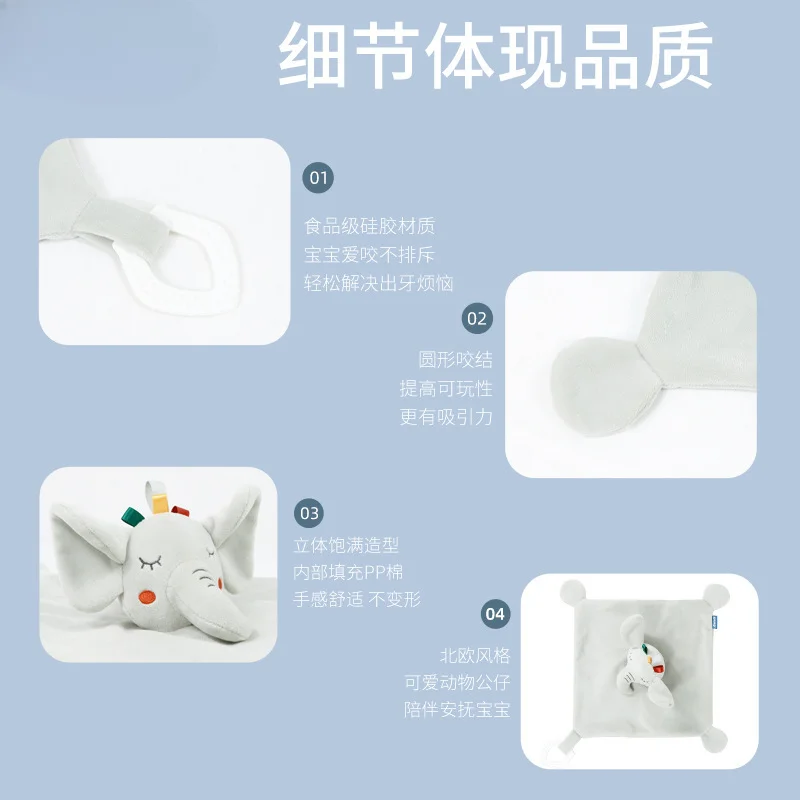 细节体现品质

01

食品级硅胶材质
宝宝爱咬不排斥
轻松解决出牙烦恼

02

圆形咬结
提高可玩性
更有吸引力

03

立体饱满造型
内部填充PP棉
手感舒适 不变形

04

北欧风格
可爱动物公仔
陪伴安抚宝宝