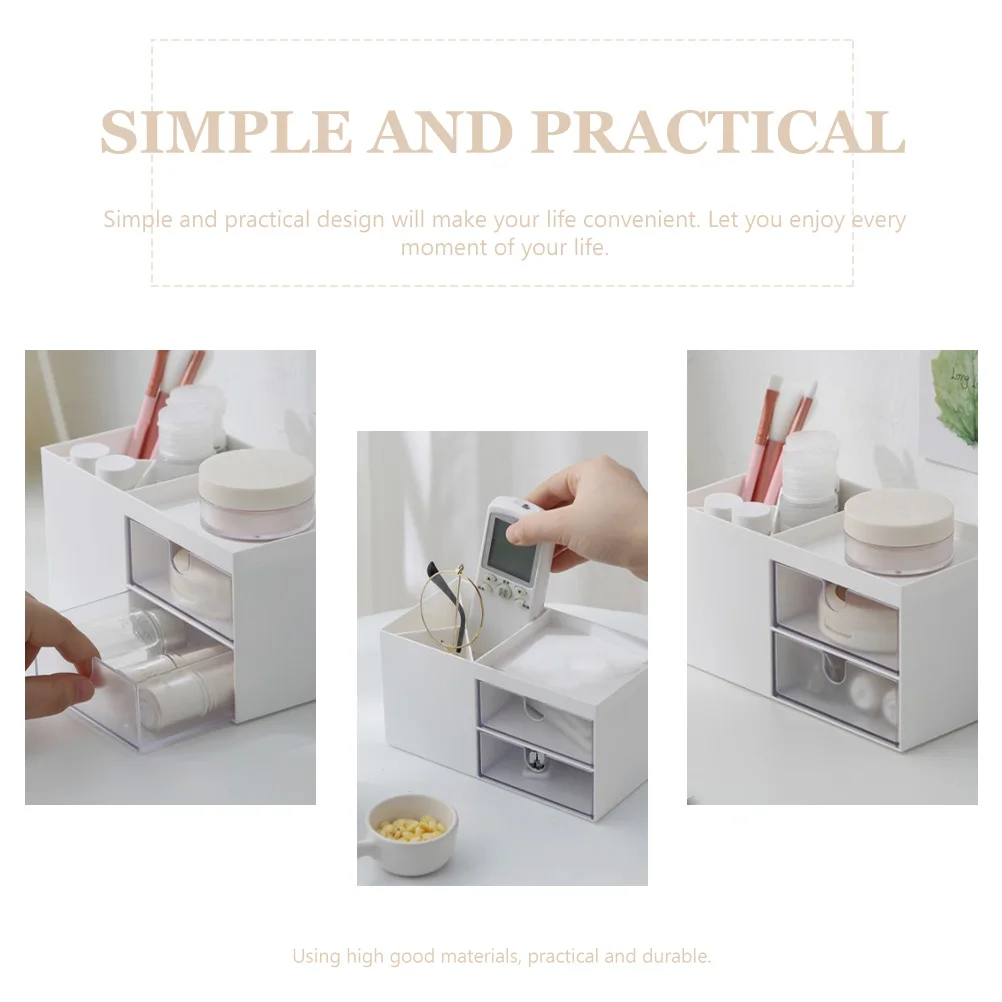 SIMPLE AND PRACTICAL

Simple and practical design will make your life convenient. Let you enjoy every moment of your life.

Using high good materials, practical and durable.