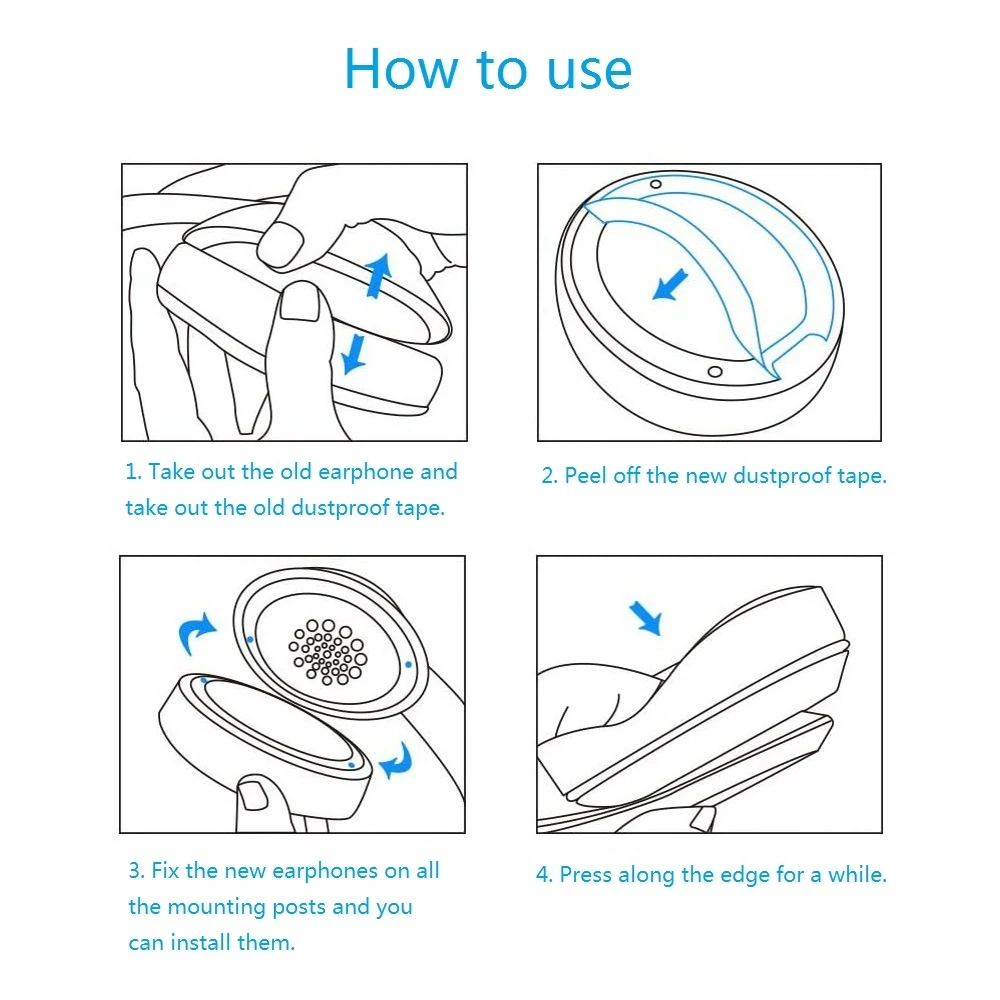 How to use

1. Take out the old earphone and take out the old dustproof tape.

2. Peel off the new dustproof tape.

3. Fix the new earphones on all the mounting posts and you can install them.

4. Press along the edge for a while.