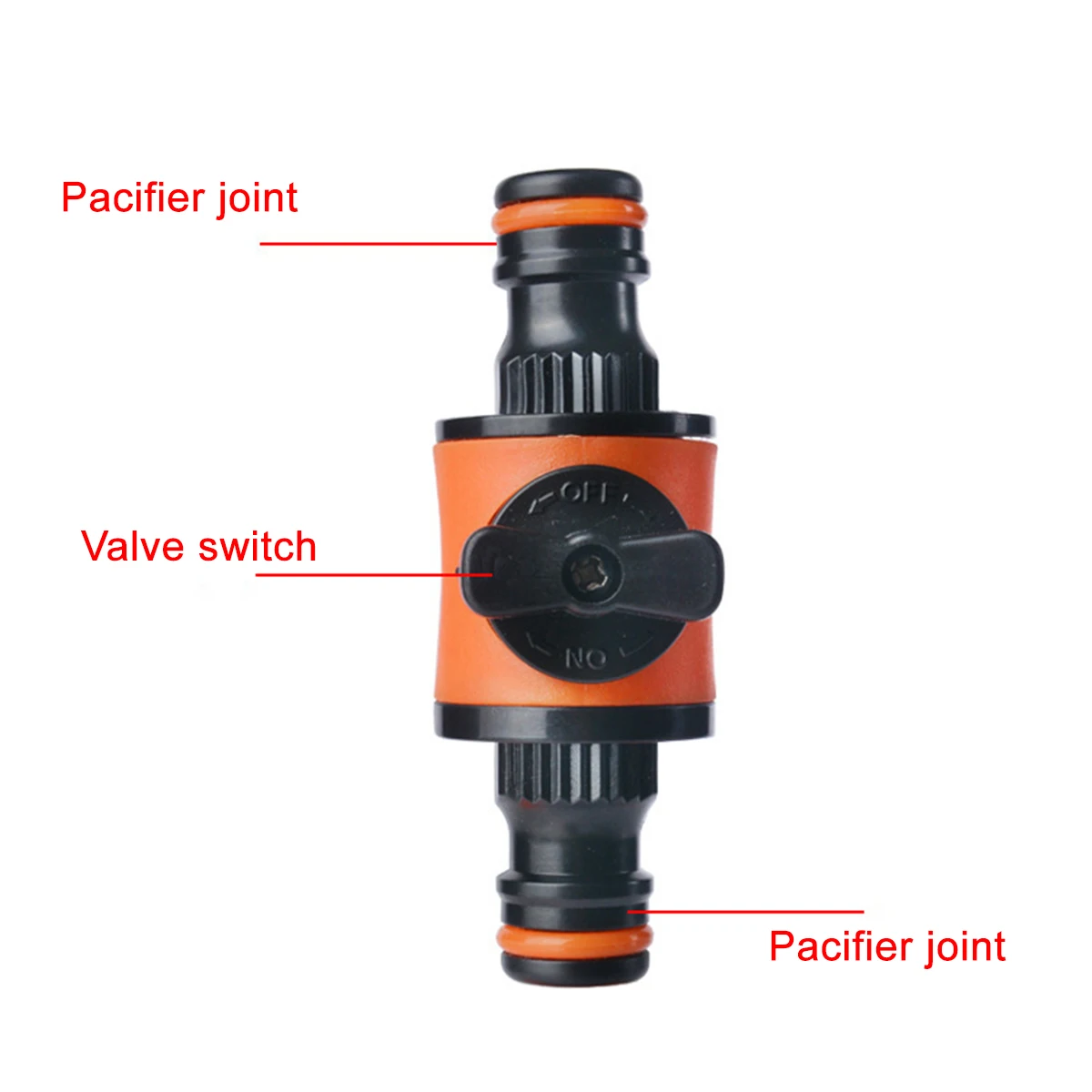 Pacifier joint

OFF

Valve switch

NO

Pacifier joint