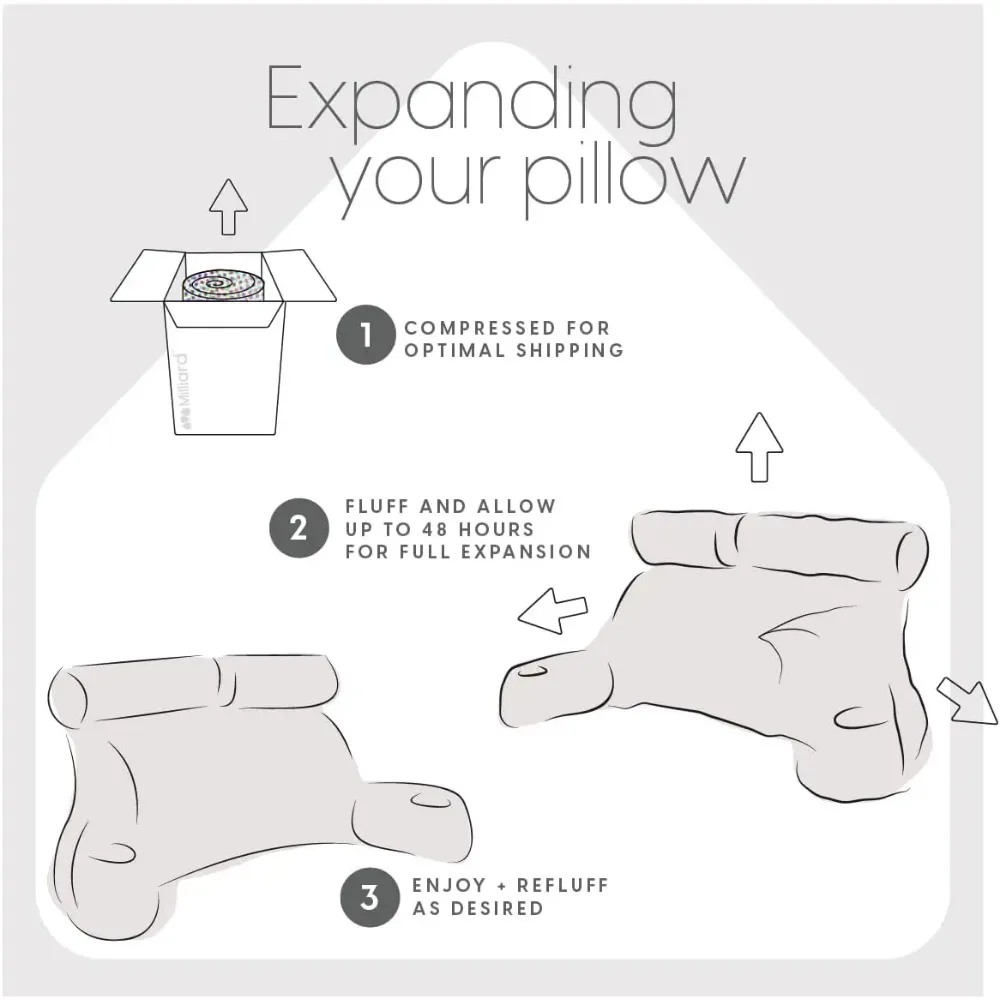 Expanding your pillow

Milliard

1 COMPRESSED FOR OPTIMAL SHIPPING

2 FLUFF AND ALLOW UP TO 48 HOURS FOR FULL EXPANSION

3 ENJOY + REFLUFF AS DESIRED