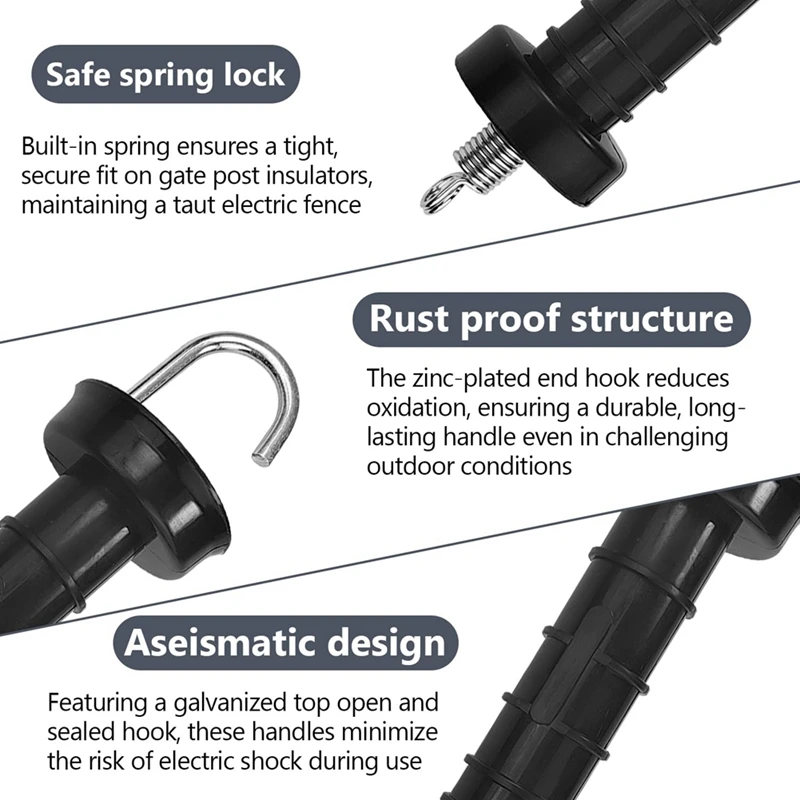 Safe spring lock

Built-in spring ensures a tight, secure fit on gate post insulators, maintaining a taut electric fence

Rust proof structure

The zinc-plated end hook reduces oxidation, ensuring a durable, long-lasting handle even in challenging outdoor conditions

Aseismatic design

Featuring a galvanized top open and sealed hook, these handles minimize the risk of electric shock during use