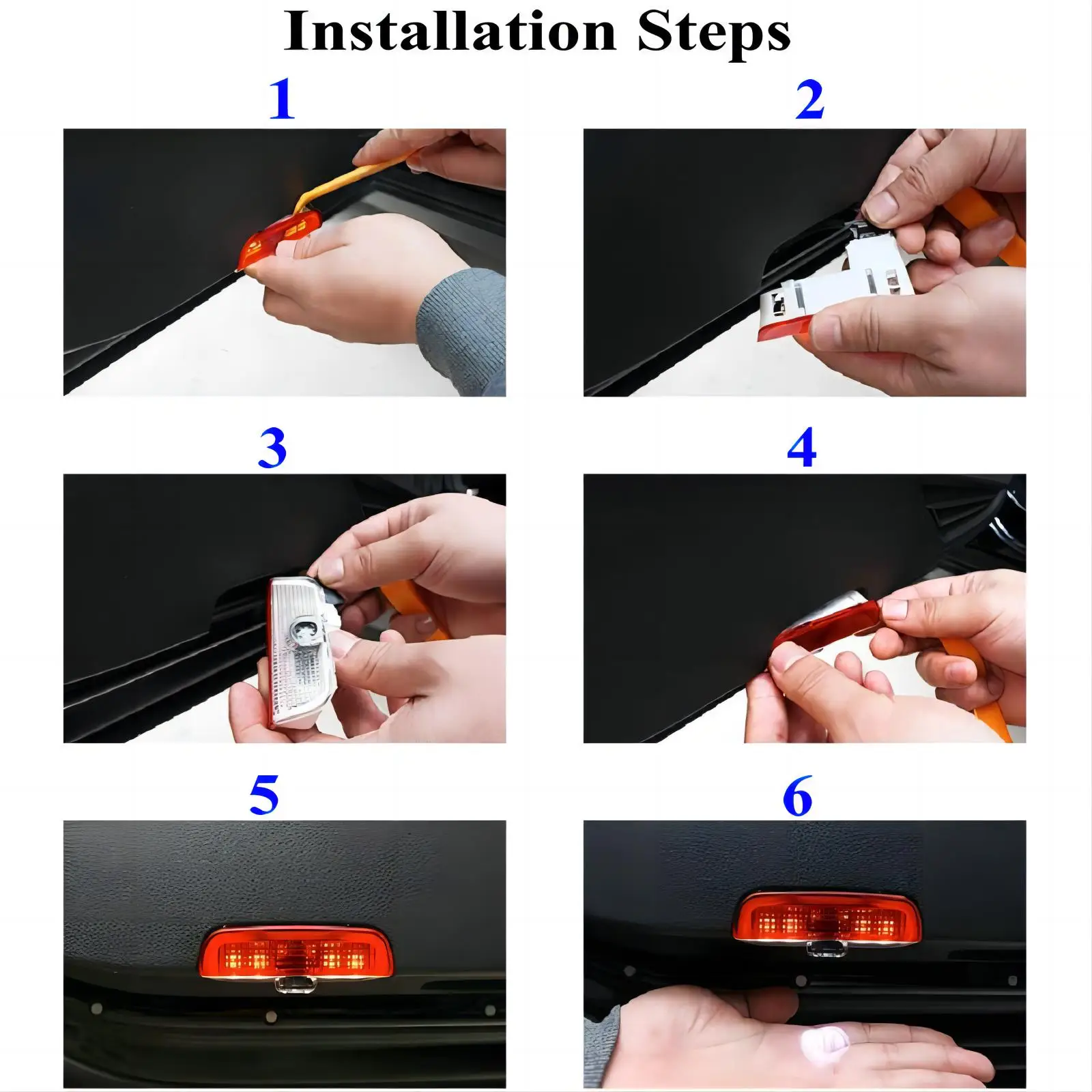 Installation Steps

1

2

3

4

5

6