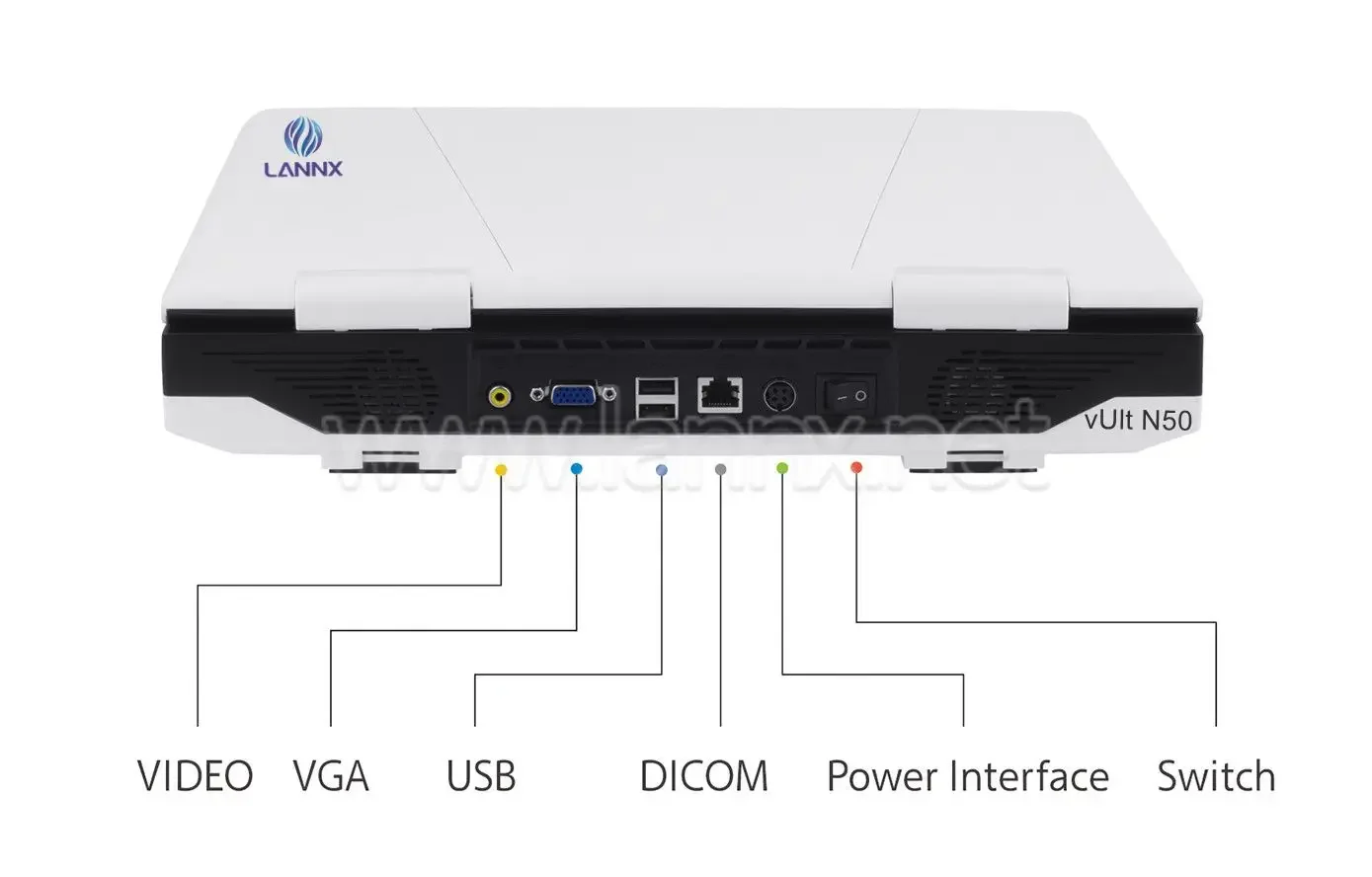 LANNX

vUlt N50

www.lannx.net

VIDEO VGA USB DICOM Power Interface Switch