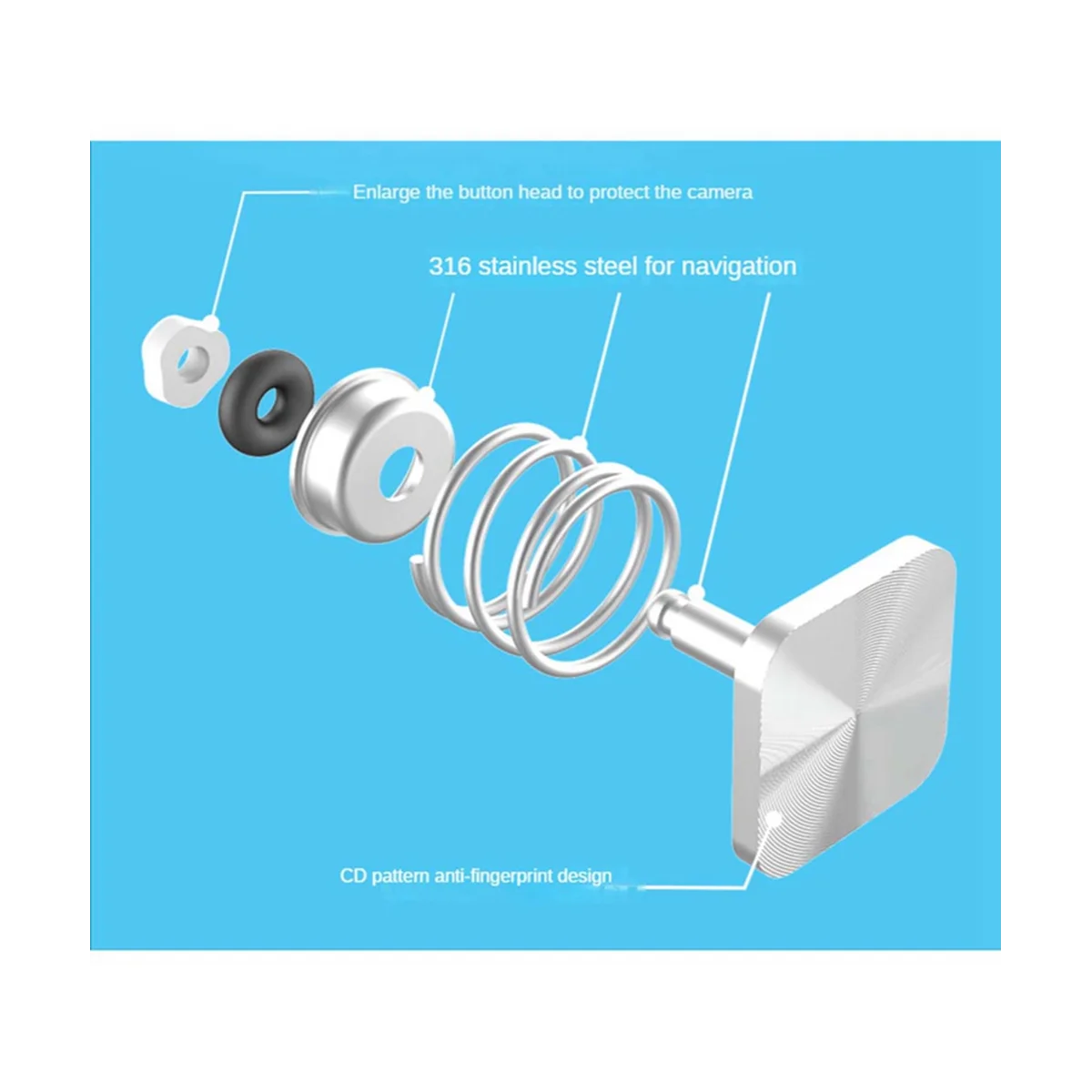 Enlarge the button head to protect the camera

316 stainless steel for navigation

CD pattern anti-fingerprint design