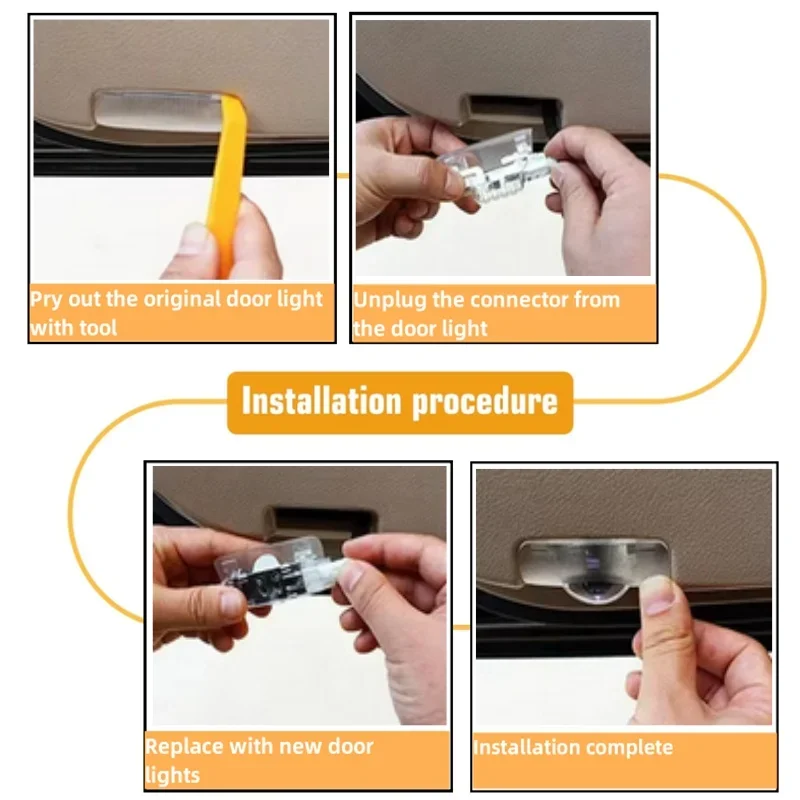 Pry out the original door light with tool

Unplug the connector from the door light

Installation procedure

Replace with new door lights

Installation complete