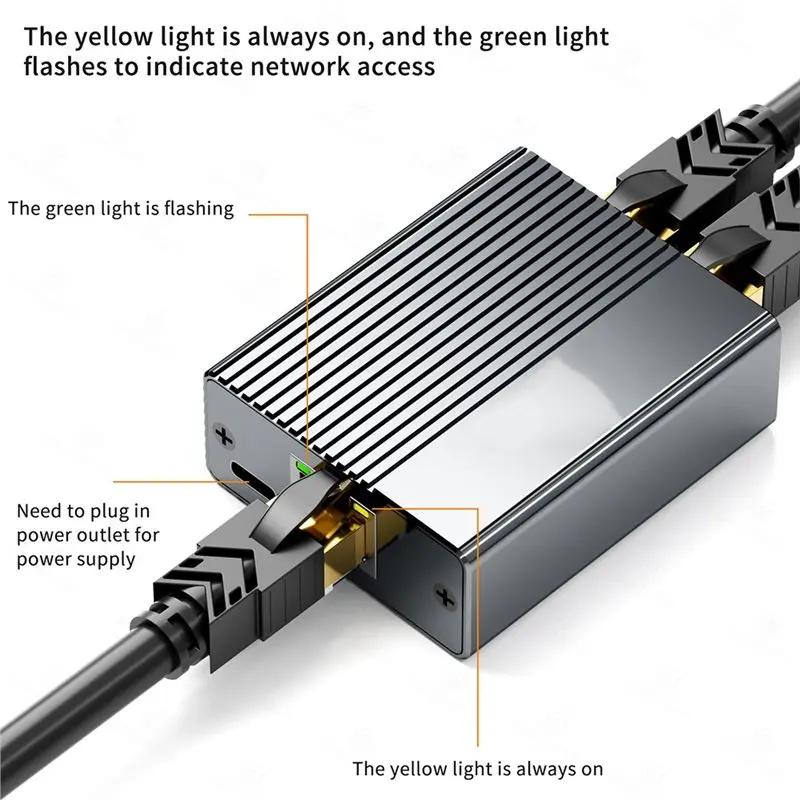 The yellow light is always on, and the green light flashes to indicate network access

The green light is flashing

Need to plug in power outlet for power supply

The yellow light is always on