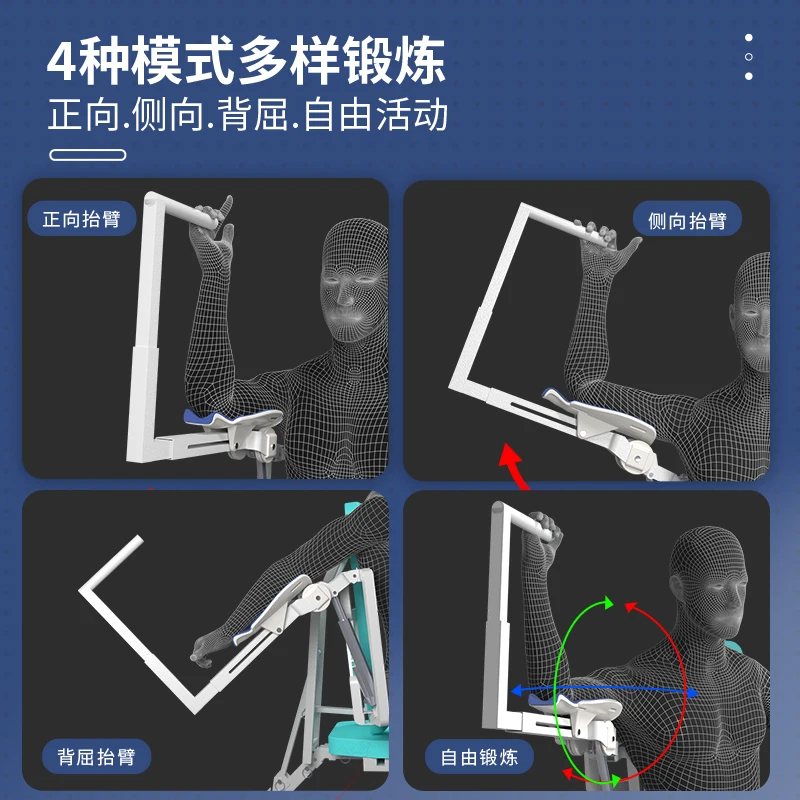 4种模式多样锻炼
正向.侧向.背屈.自由活动

正向抬臂

侧向抬臂

背屈抬臂

自由锻炼