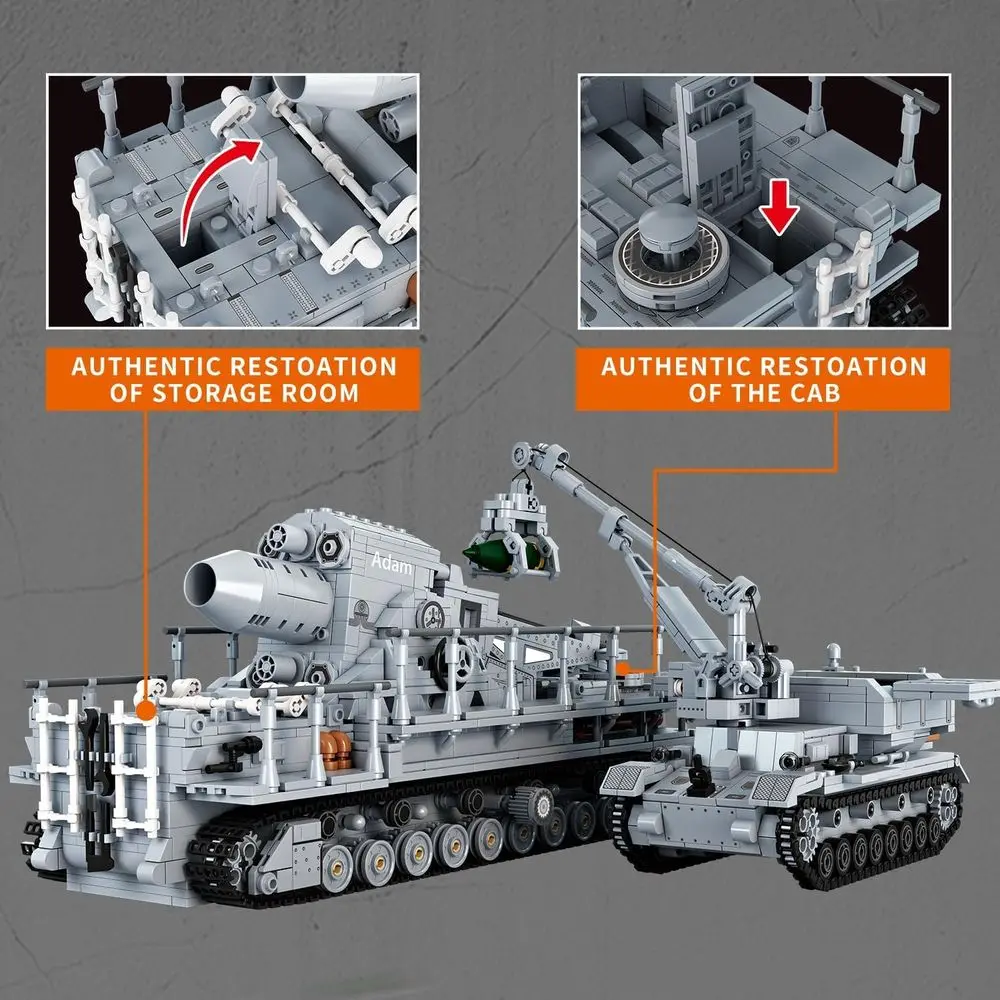 AUTHENTIC RESTOATION OF STORAGE ROOM

AUTHENTIC RESTOATION OF THE CAB

Adam