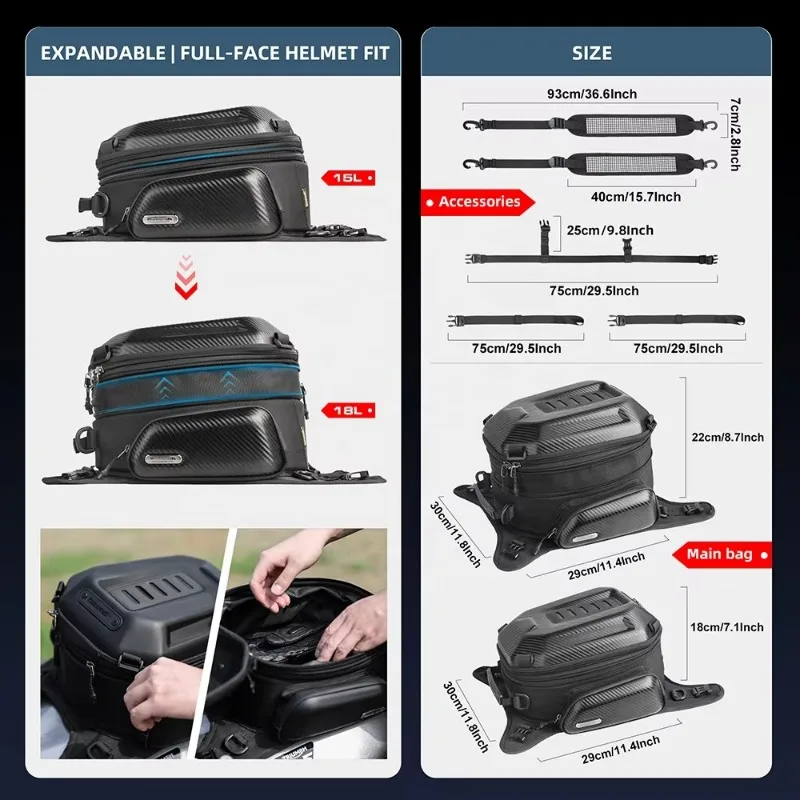 EXPANDABLE | FULL-FACE HELMET FIT

15L

18L

SIZE

93cm/36.6Inch

7cm/2.8Inch

40cm/15.7Inch

Accessories

25cm/9.8Inch

75cm/29.5Inch

75cm/29.5Inch

75cm/29.5Inch

22cm/8.7Inch

30cm/11.8Inch

29cm/11.4Inch

Main bag

18cm/7.1Inch

30cm/11.8Inch

29cm/11.4Inch