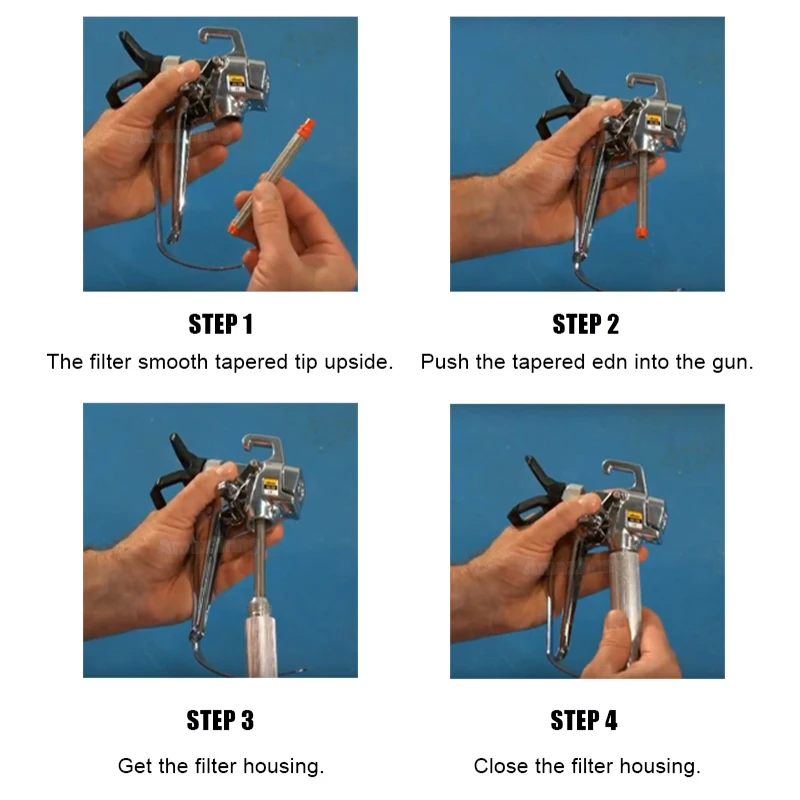 STEP 1

The filter smooth tapered tip upside.

STEP 2

Push the tapered edn into the gun.

STEP 3

Get the filter housing.

STEP 4

Close the filter housing.