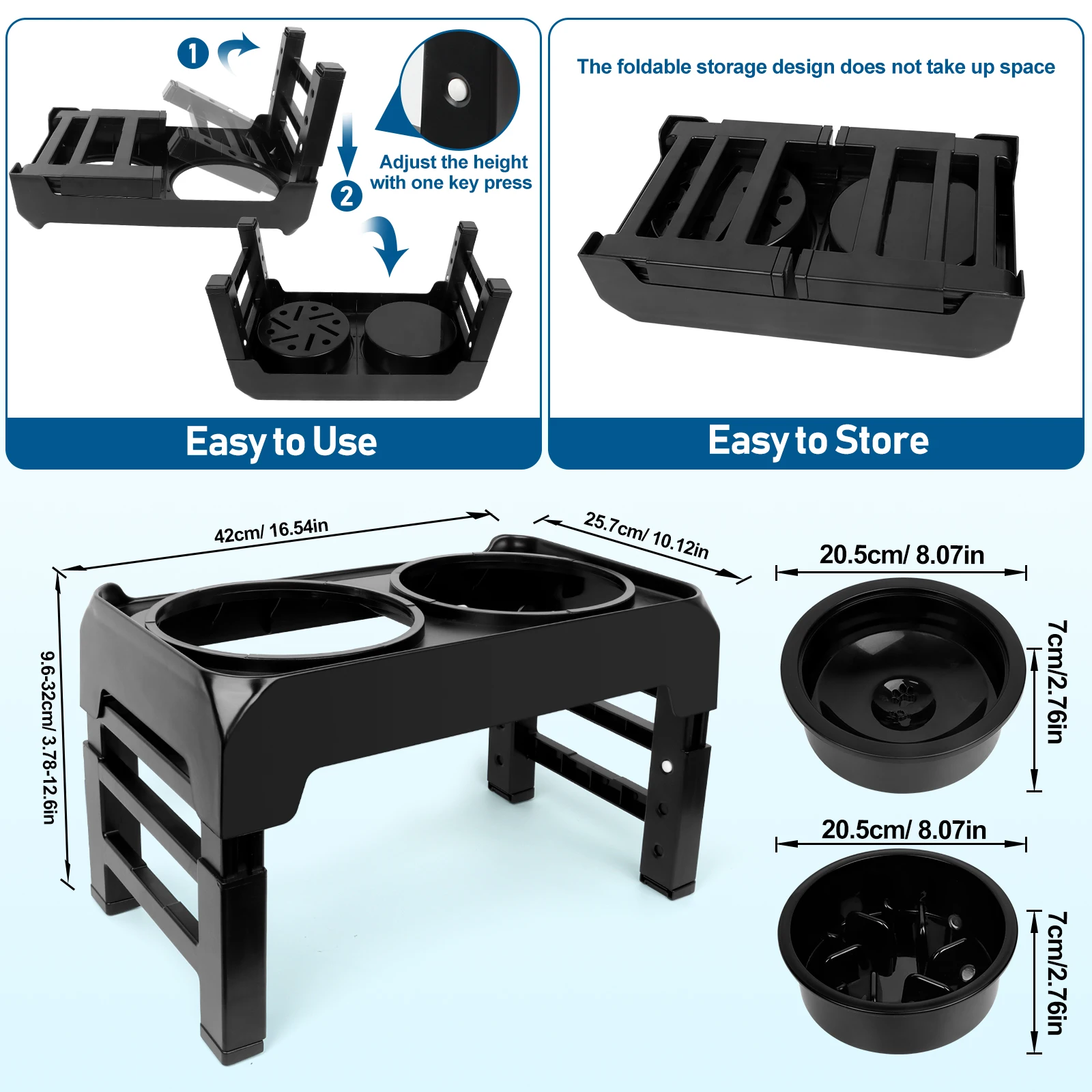 1

Adjust the height with one key press

2

Easy to Use

The foldable storage design does not take up space

Easy to Store

42cm/ 16.54in

25.7cm/ 10.12in

9.6-32cm/ 3.78-12.6in

20.5cm/ 8.07in

7cm/2.76in

20.5cm/ 8.07in

7cm/2.76in