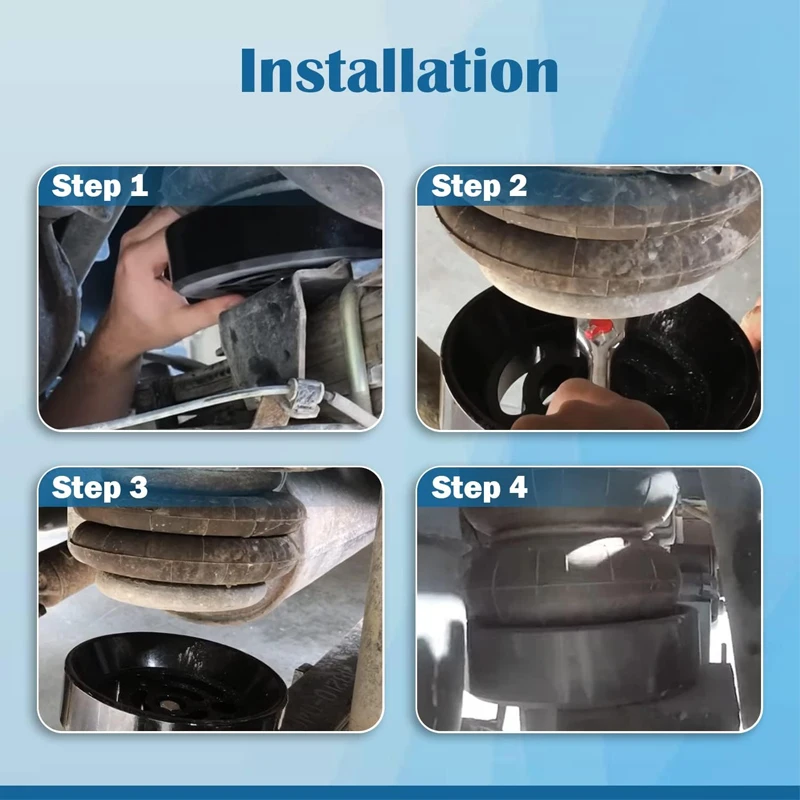 Installation

Step 1

Step 2

Step 3

Step 4