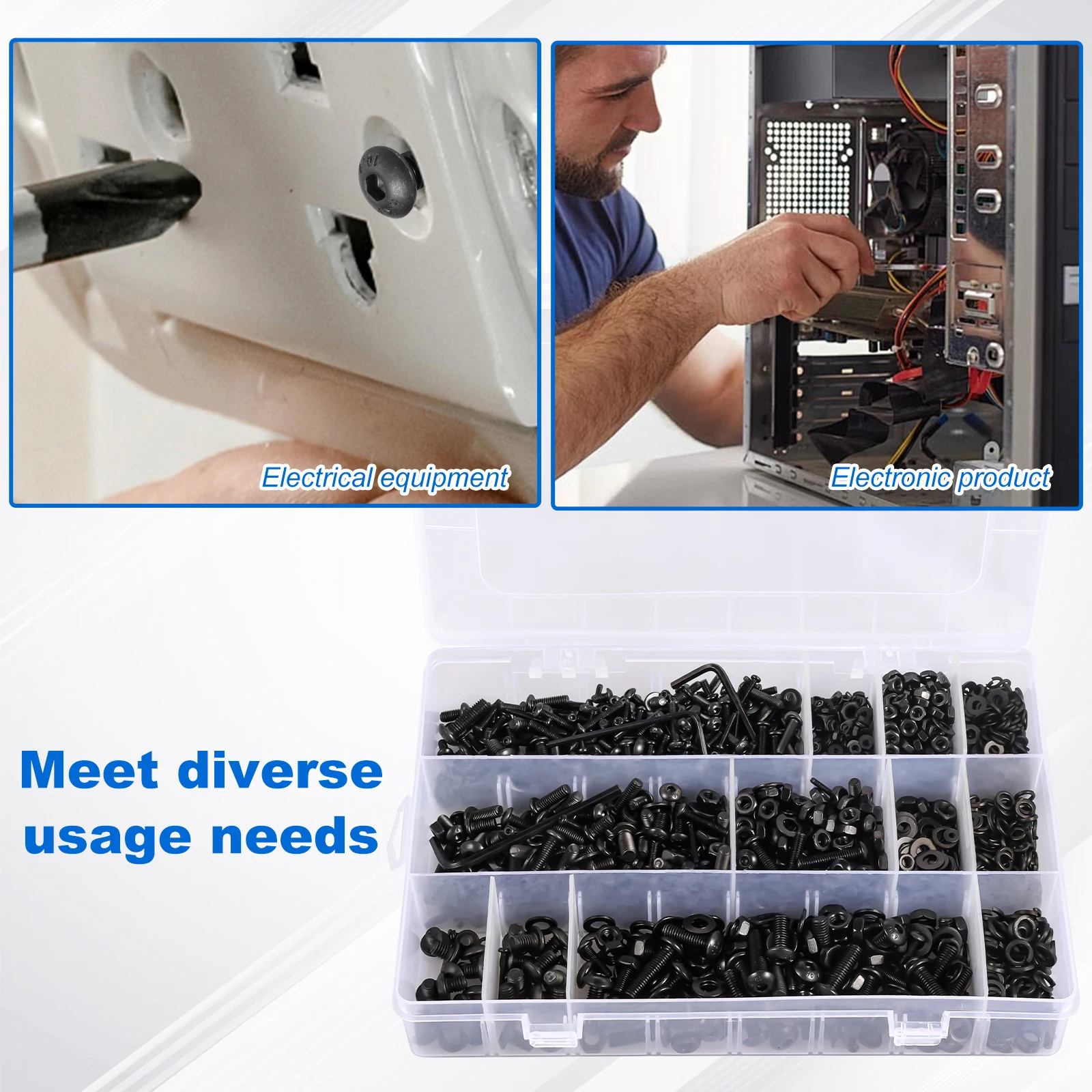 Electrical equipment

Electronic product

Meet diverse usage needs