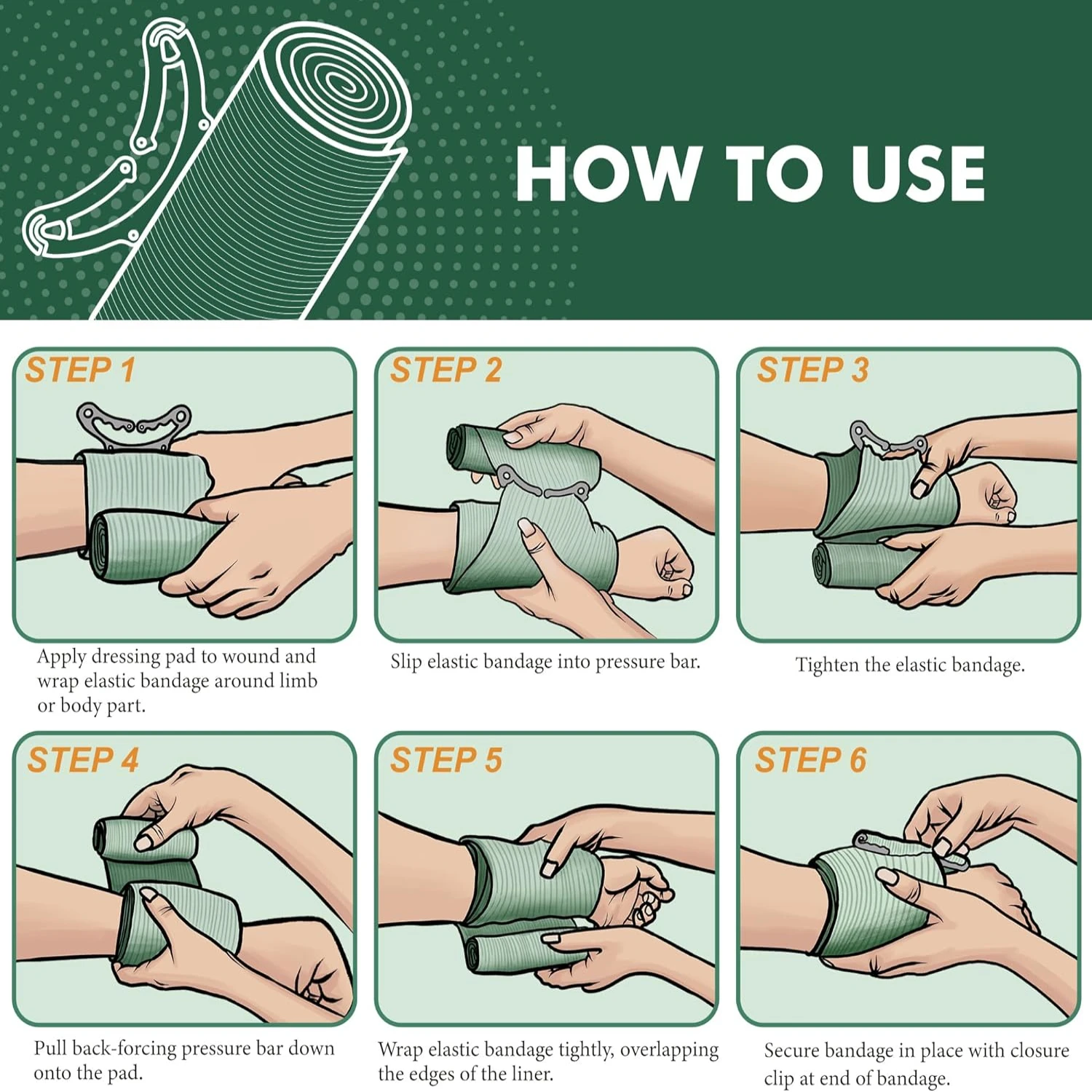 HOW TO USE

STEP 1

Apply dressing pad to wound and wrap elastic bandage around limb or body part.

STEP 2

Slip elastic bandage into pressure bar.

STEP 3

Tighten the elastic bandage.

STEP 4

Pull back-forcing pressure bar down onto the pad.

STEP 5

Wrap elastic bandage tightly, overlapping the edges of the liner.

STEP 6

Secure bandage in place with closure clip at end of bandage.