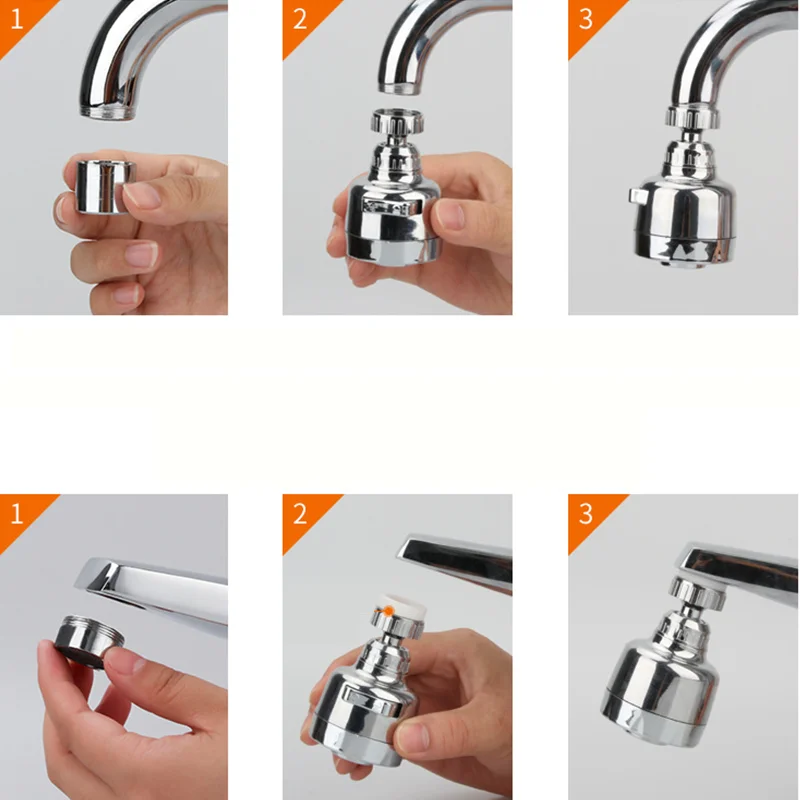 1

2

3

1

2

3