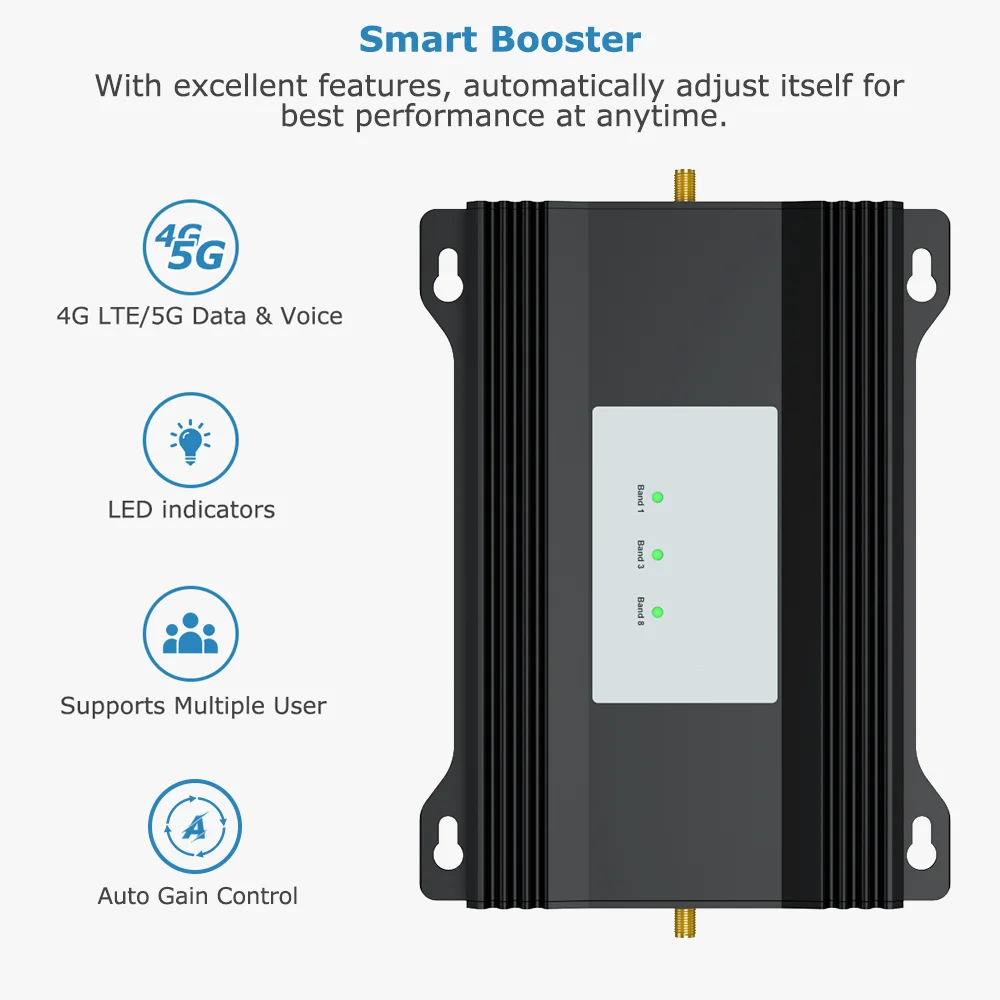 Smart Booster

With excellent features, automatically adjust itself for best performance at anytime.

4G
5G

4G LTE/5G Data & Voice

LED indicators

Supports Multiple User

A

Auto Gain Control

Band 1

Band 3

Band 8