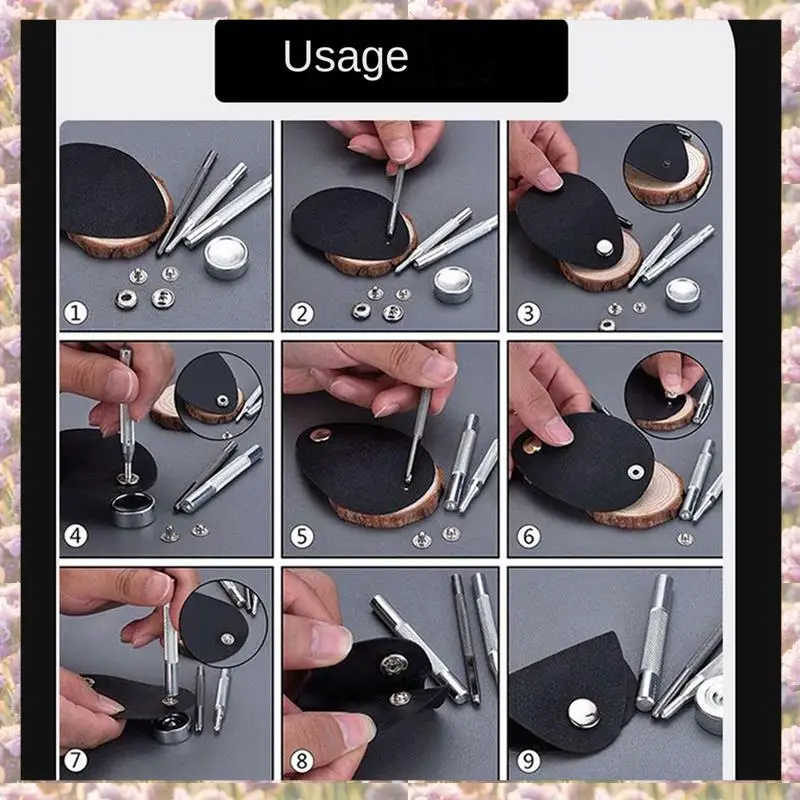 Usage

1
2
3
4
5
6
7
8
9