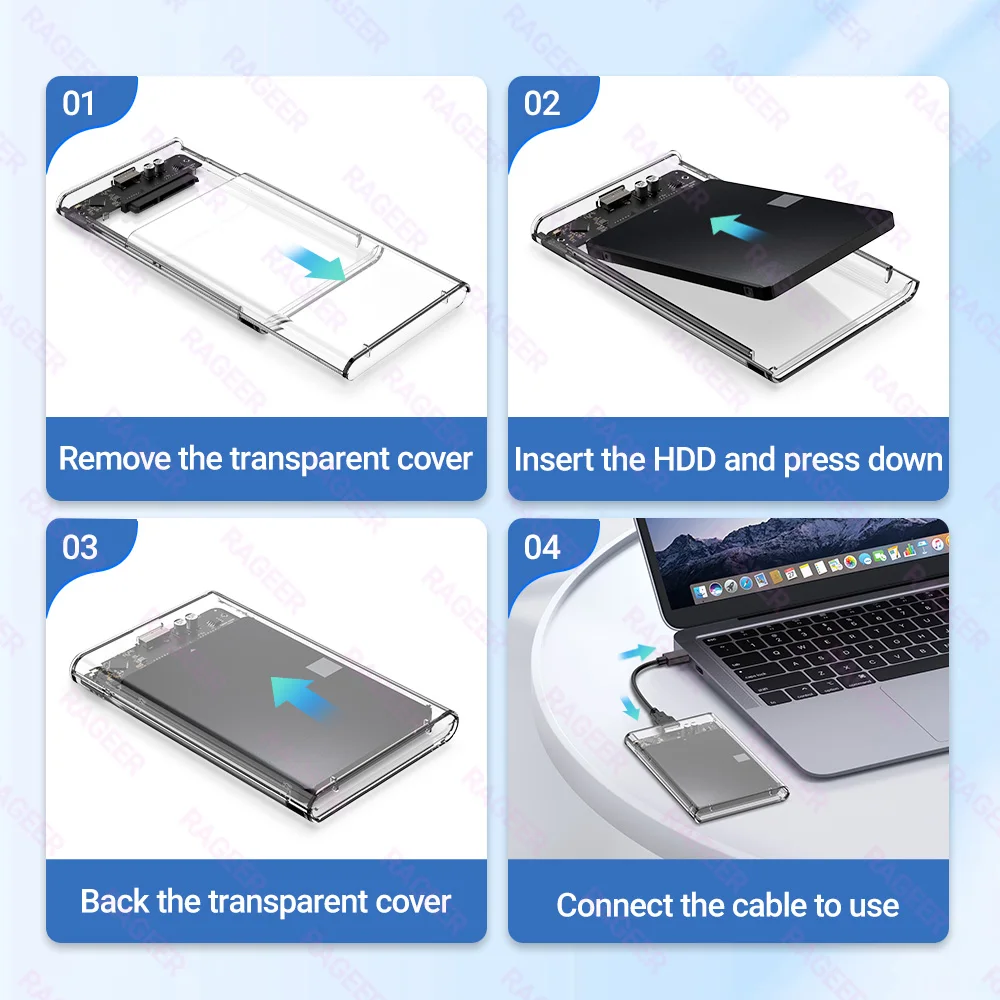 01

Remove the transparent cover

02

Insert the HDD and press down

03

Back the transparent cover

04

Connect the cable to use

RAGEER