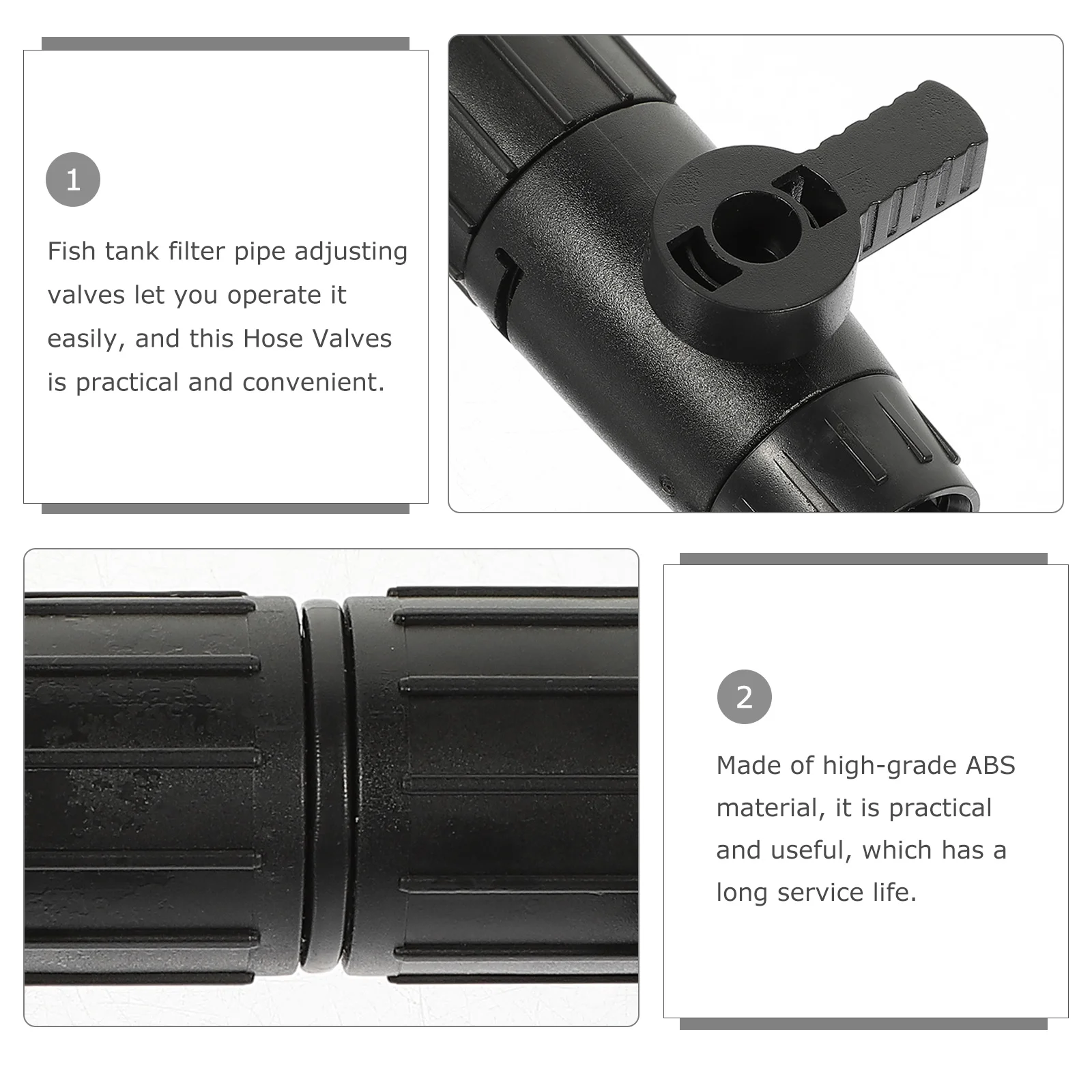 1

Fish tank filter pipe adjusting valves let you operate it easily, and this Hose Valves is practical and convenient.

2

Made of high-grade ABS material, it is practical and useful, which has a long service life.