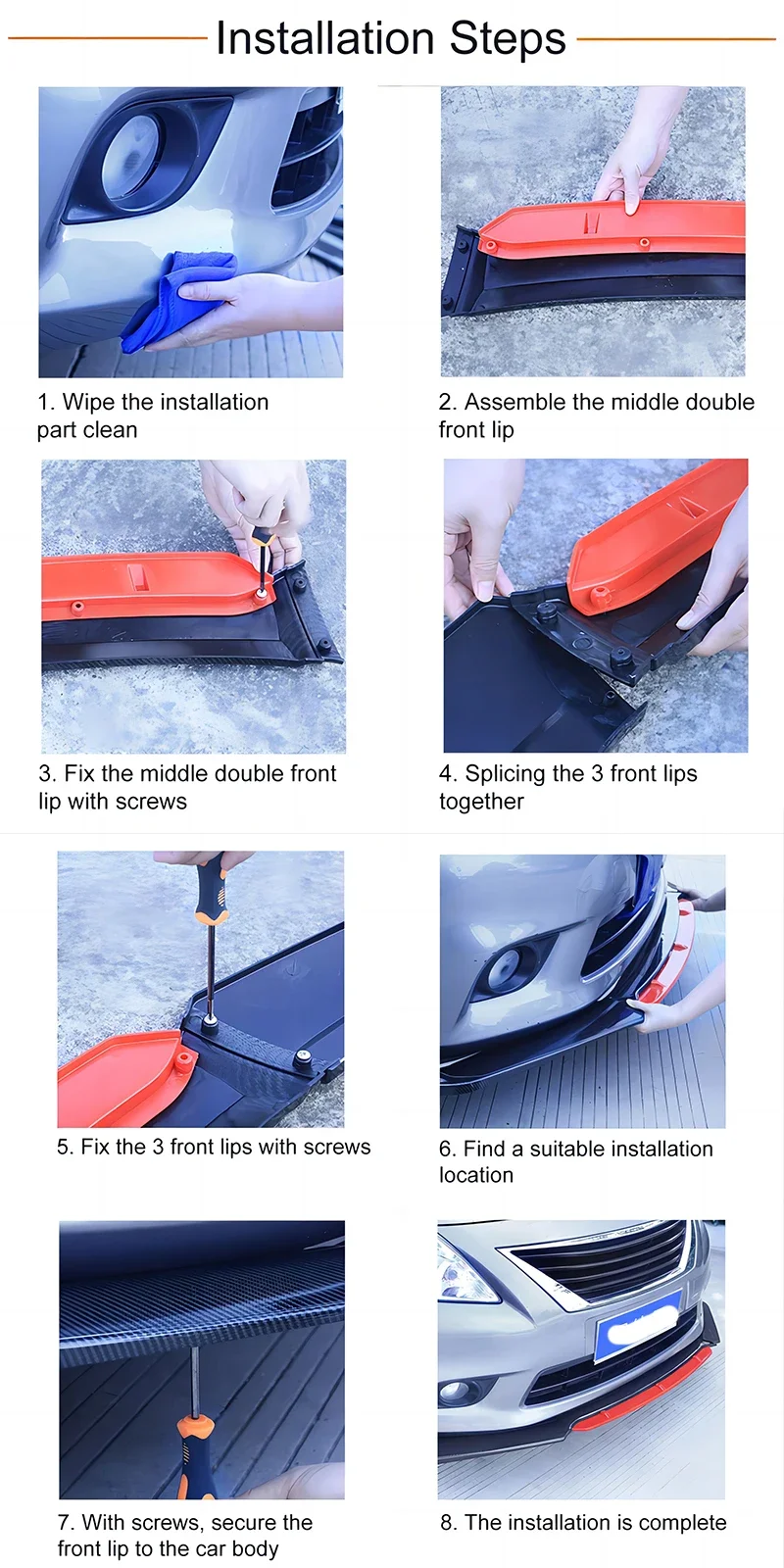 Installation Steps

1. Wipe the installation part clean

2. Assemble the middle double front lip

3. Fix the middle double front lip with screws

4. Splicing the 3 front lips together

5. Fix the 3 front lips with screws

6. Find a suitable installation location

7. With screws, secure the front lip to the car body

8. The installation is complete