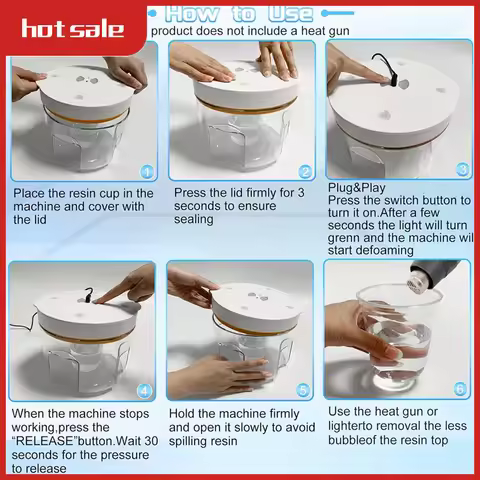 hot sale

How to Use

product does not include a heat gun

1

Place the resin cup in the machine and cover with the lid

2

Press the lid firmly for 3 seconds to ensure sealing

3

Plug&Play
Press the switch button to turn it on.After a few seconds the light will turn grenn and the machine wil start defoaming

4

When the machine stops working,press the "RELEASE"button.Wait 30 seconds for the pressure to release

5

Hold the machine firmly and open it slowly to avoid spilling resin

6

Use the heat gun or lighterto removal the less bubbleof the resin top