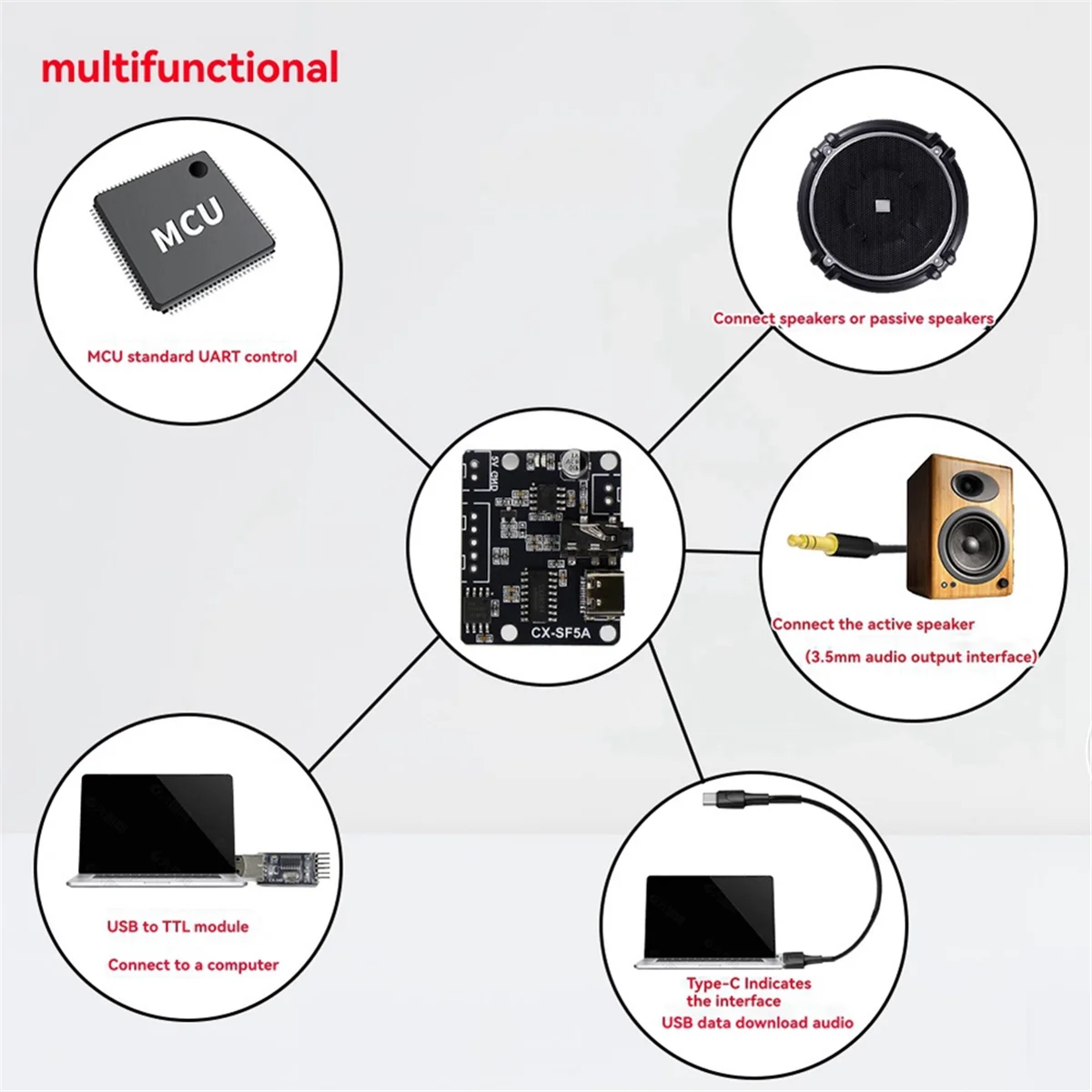 multifunctional

MCU

MCU standard UART control

Connect speakers or passive speakers

5V GND

CX-SF5A

Connect the active speaker

(3.5mm audio output interface)

USB to TTL module

Connect to a computer

Type-C Indicates the interface

USB data download audio