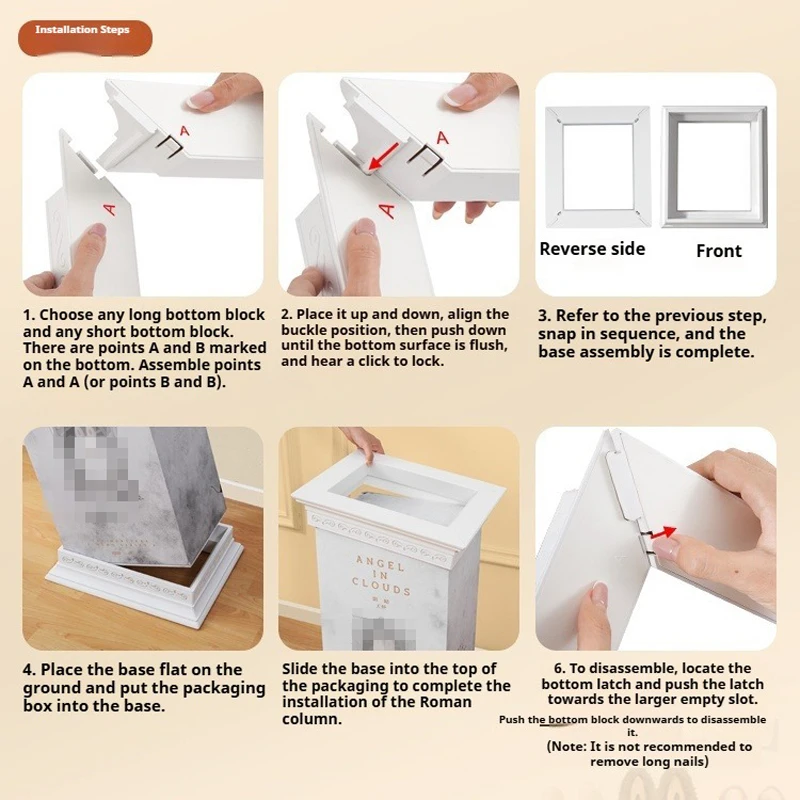 Installation Steps

A

A

A

A

Reverse side

Front

1. Choose any long bottom block and any short bottom block. There are points A and B marked on the bottom. Assemble points A and A (or points B and B).

2. Place it up and down, align the buckle position, then push down until the bottom surface is flush, and hear a click to lock.

3. Refer to the previous step, snap in sequence, and the base assembly is complete.

ANGEL IN CLOUDS

4. Place the base flat on the ground and put the packaging box into the base.

Slide the base into the top of the packaging to complete the installation of the Roman column.

6. To disassemble, locate the bottom latch and push the latch towards the larger empty slot.

Push the bottom block downwards to disassemble it.

(Note: It is not recommended to remove long nails)