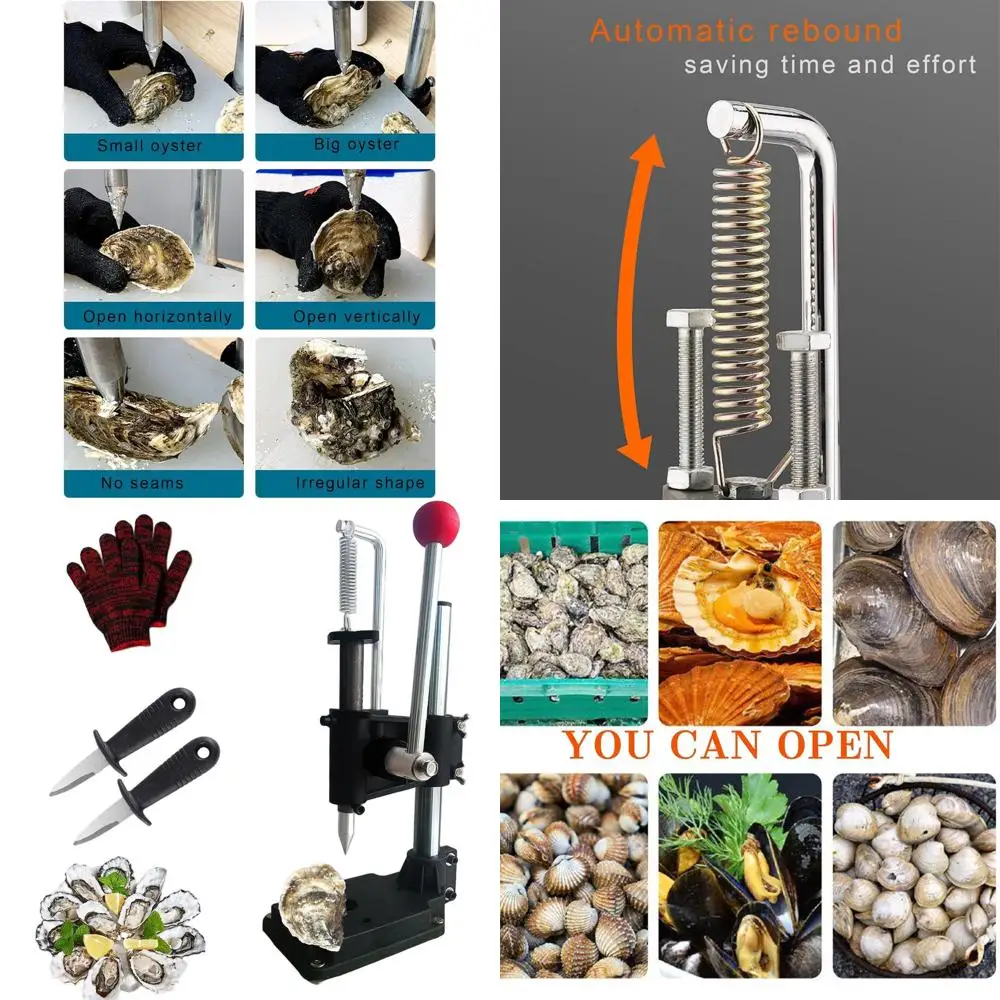 Small oyster

Big oyster

Open horizontally

Open vertically

No seams

Irregular shape

Automatic rebound
saving time and effort

YOU CAN OPEN