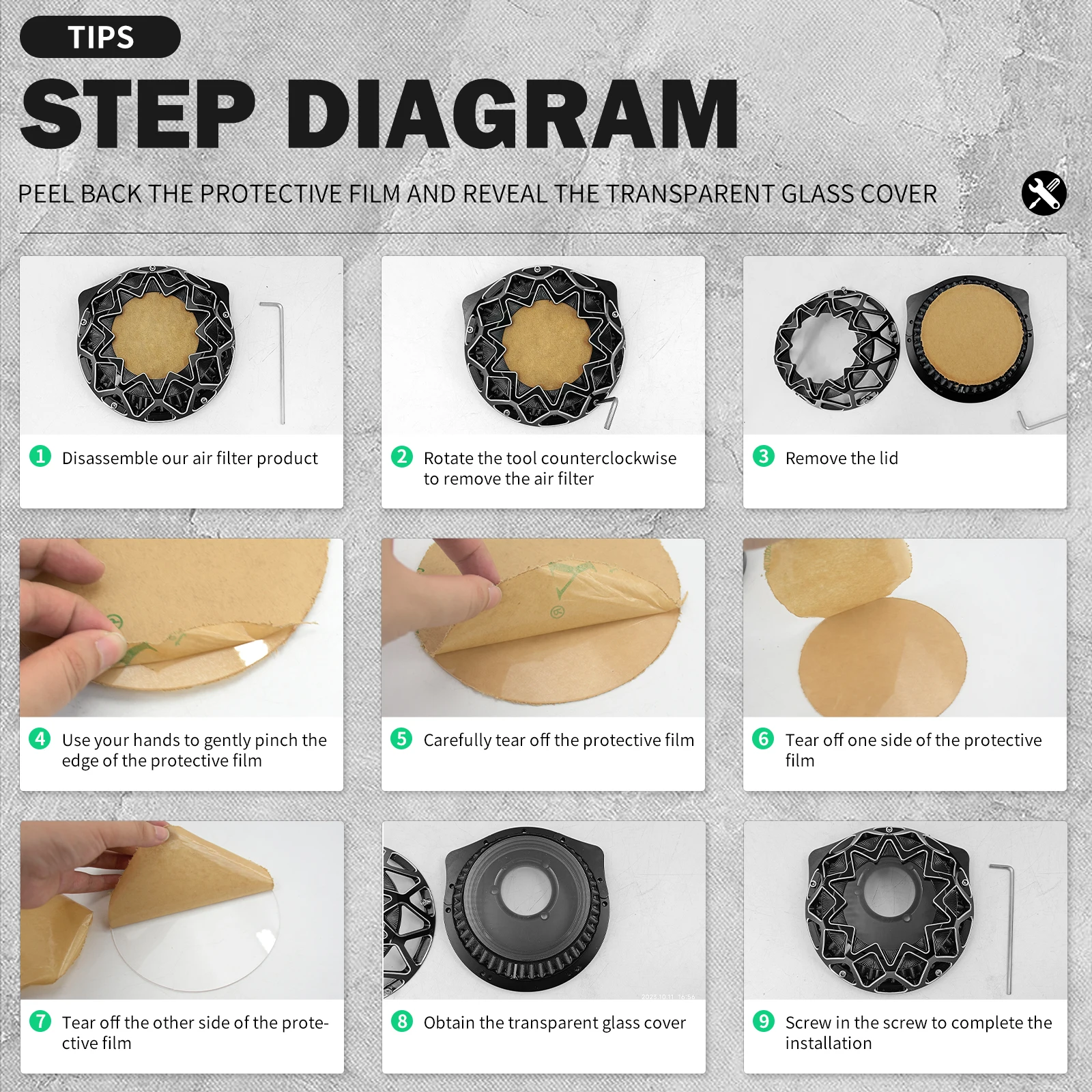 TIPS

STEP DIAGRAM

PEEL BACK THE PROTECTIVE FILM AND REVEAL THE TRANSPARENT GLASS COVER

1 Disassemble our air filter product

2 Rotate the tool counterclockwise to remove the air filter

3 Remove the lid

4 Use your hands to gently pinch the edge of the protective film

5 Carefully tear off the protective film

6 Tear off one side of the protective film

7 Tear off the other side of the protective film

8 Obtain the transparent glass cover

9 Screw in the screw to complete the installation