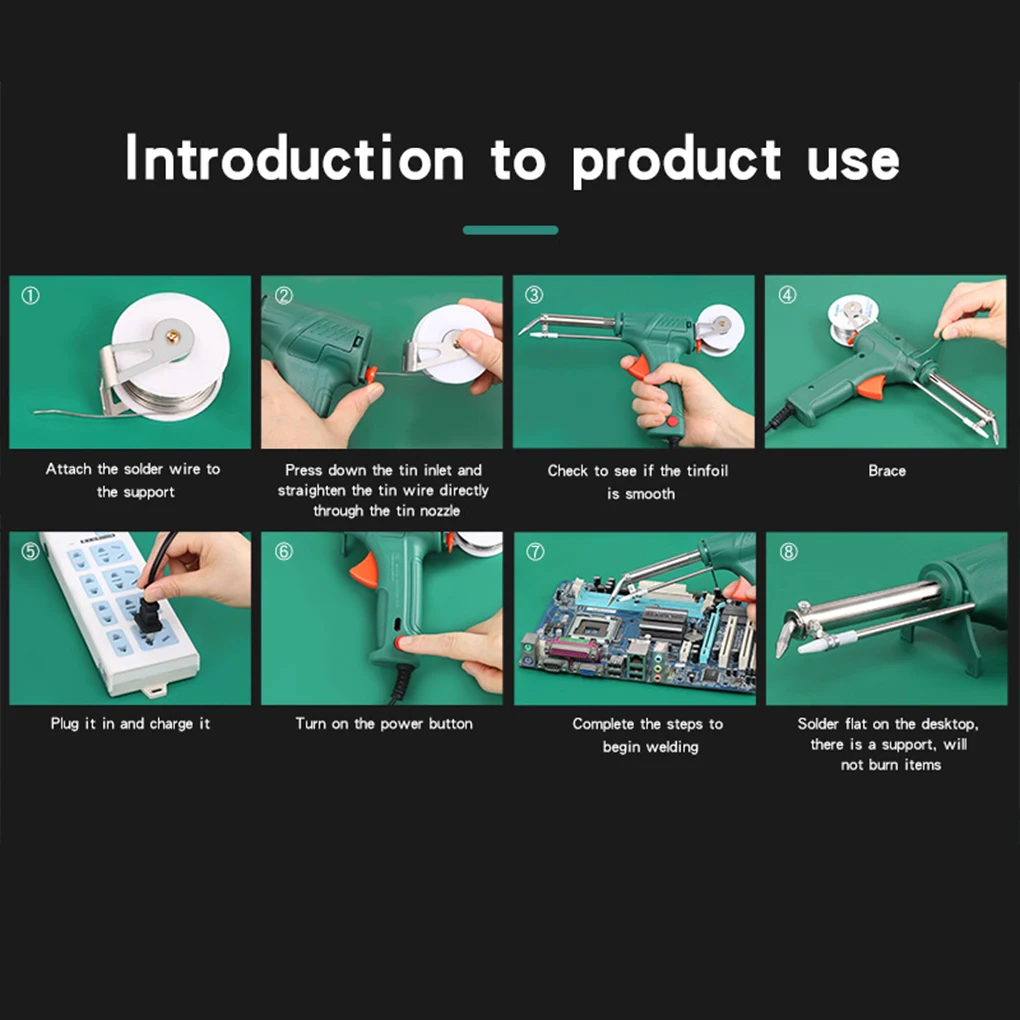 Introduction to product use

①

Attach the solder wire to the support

②

Press down the tin inlet and straighten the tin wire directly through the tin nozzle

③

Check to see if the tinfoil is smooth

④

Brace

⑤

Plug it in and charge it

⑥

Turn on the power button

⑦

Complete the steps to begin welding

⑧

Solder flat on the desktop, there is a support, will not burn items