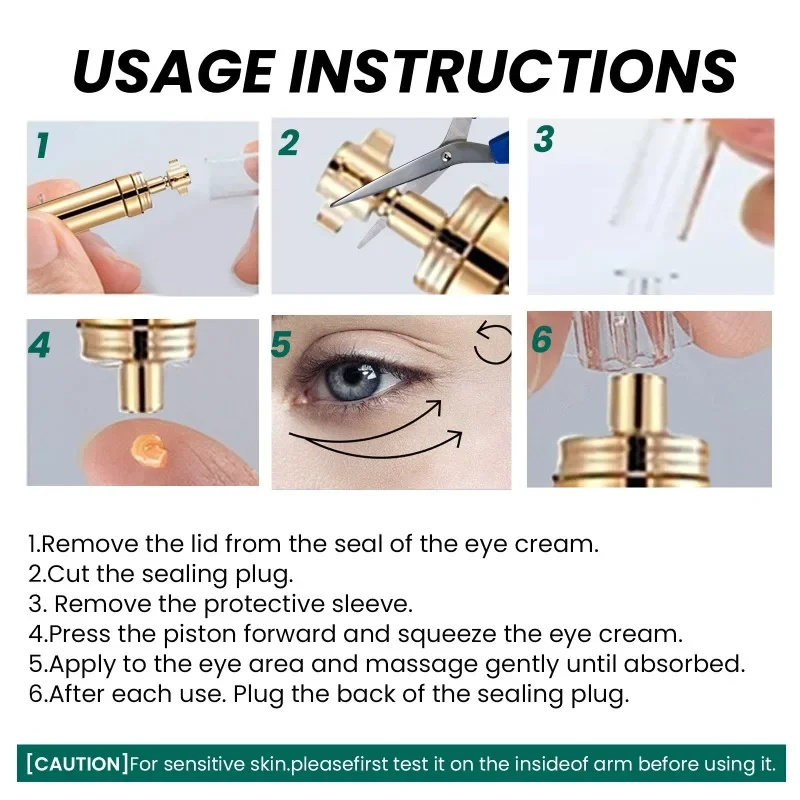 USAGE INSTRUCTIONS

1

2

3

4

5

6

1.Remove the lid from the seal of the eye cream.
2.Cut the sealing plug.
3. Remove the protective sleeve.
4.Press the piston forward and squeeze the eye cream.
5.Apply to the eye area and massage gently until absorbed.
6.After each use. Plug the back of the sealing plug.

[CAUTION]For sensitive skin.pleasefirst test it on the insideof arm before using it.