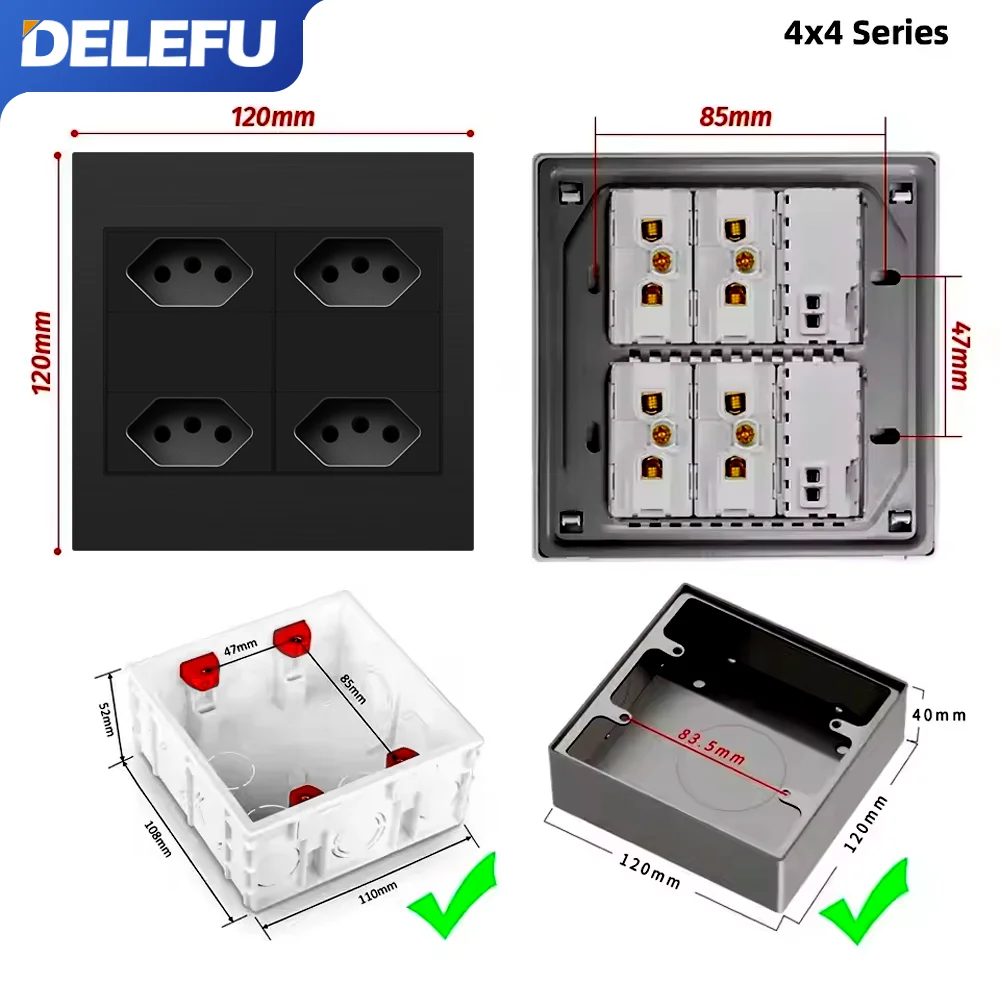 DELEFU

4x4 Series

120mm

120mm

85mm

47mm

47mm

85mm

52mm

108mm

110mm

83.5mm

40mm

120mm

120mm