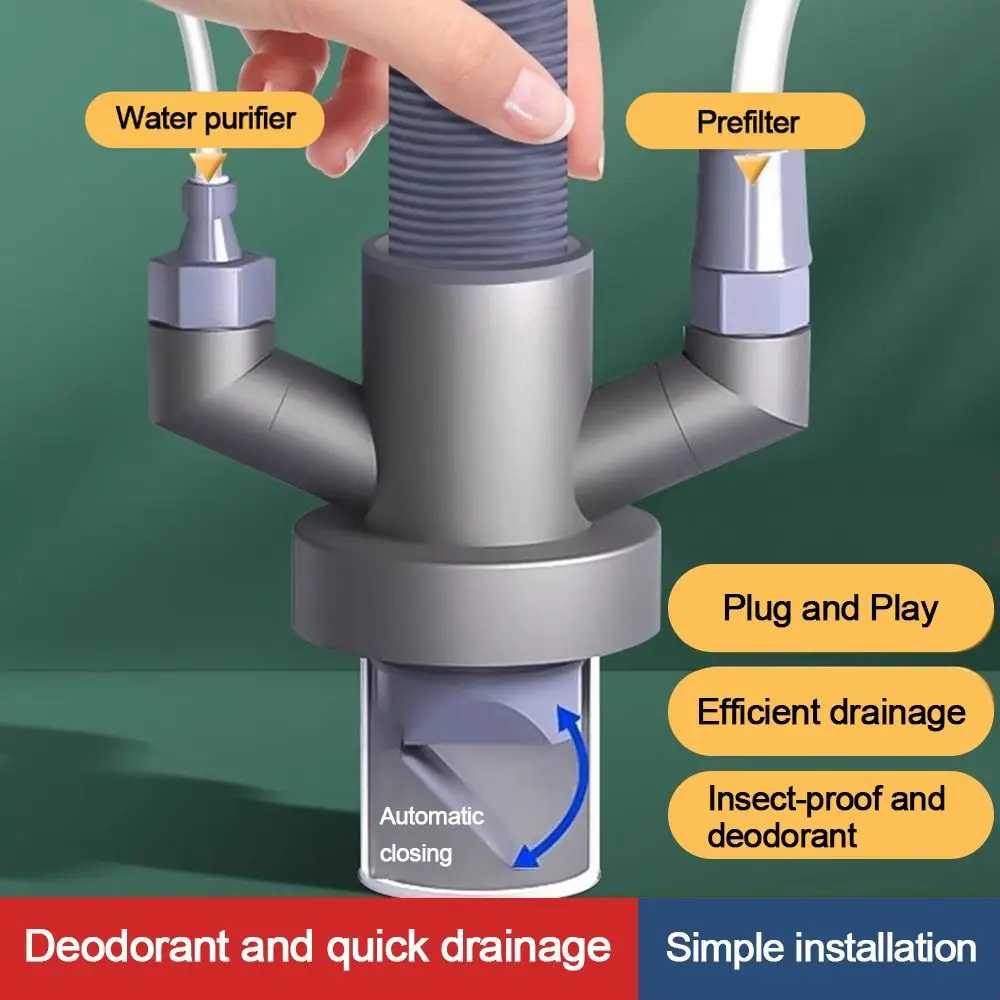 Water purifier

Prefilter

Plug and Play

Efficient drainage

Insect-proof and deodorant

Automatic closing

Deodorant and quick drainage

Simple installation