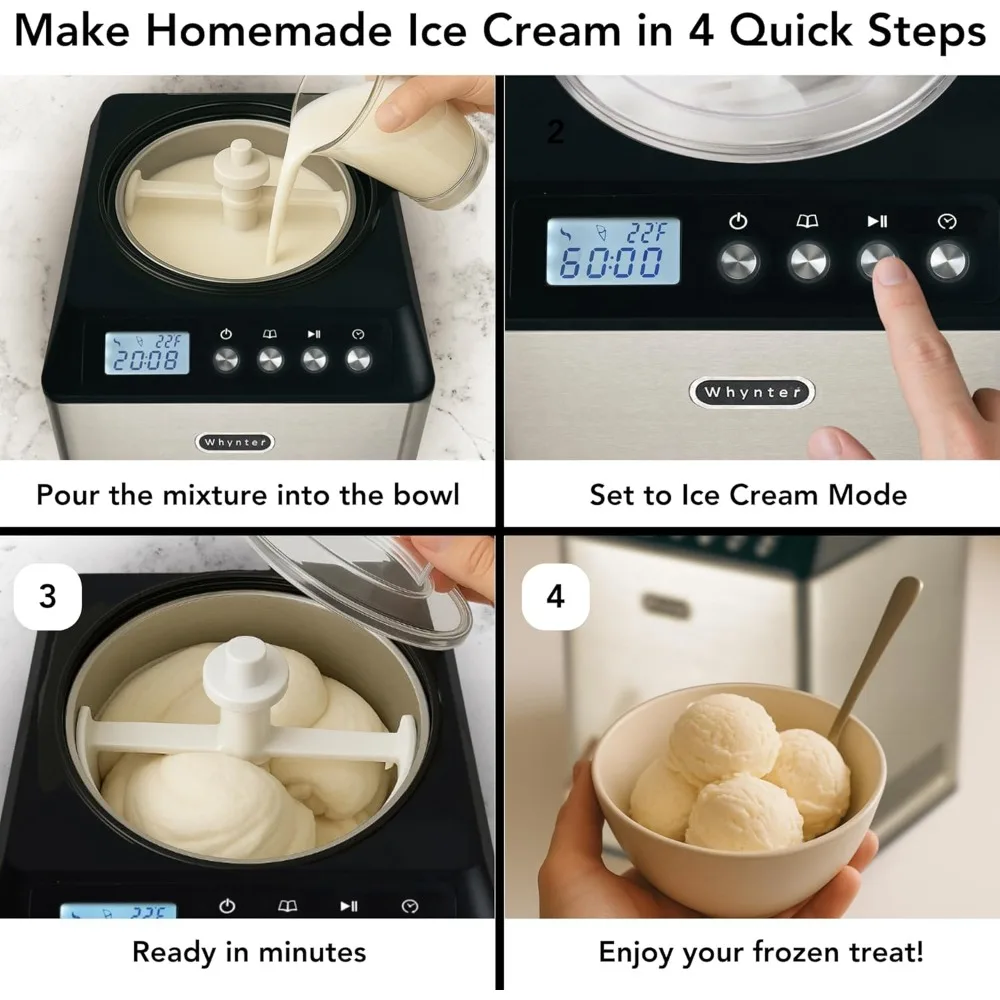 Make Homemade Ice Cream in 4 Quick Steps

22F
20:08

Whynter

Pour the mixture into the bowl

2

22F
60:00

Whynter

Set to Ice Cream Mode

3

22F

Ready in minutes

4

Enjoy your frozen treat!