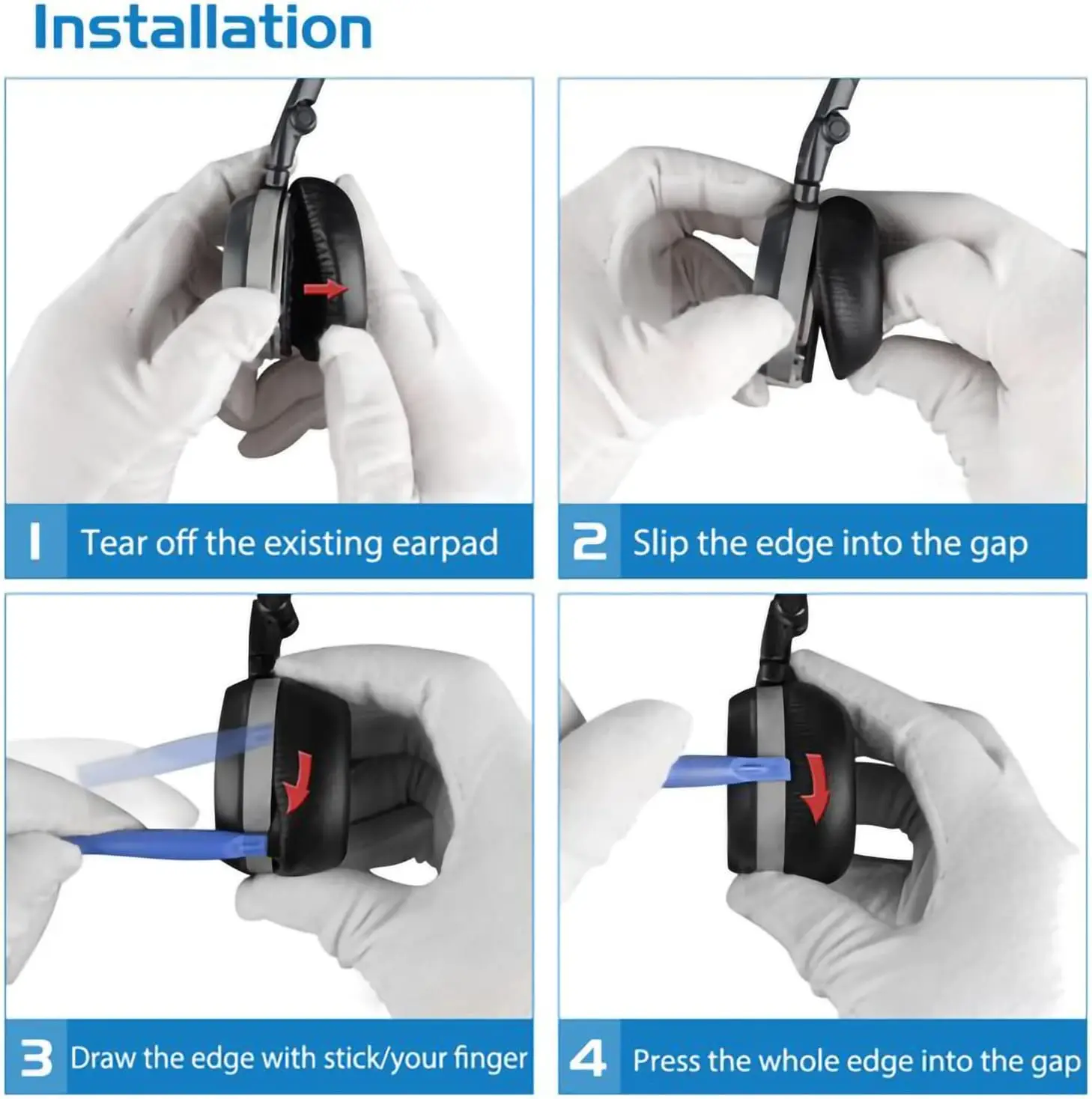 Installation

1 Tear off the existing earpad

2 Slip the edge into the gap

3 Draw the edge with stick/your finger

4 Press the whole edge into the gap