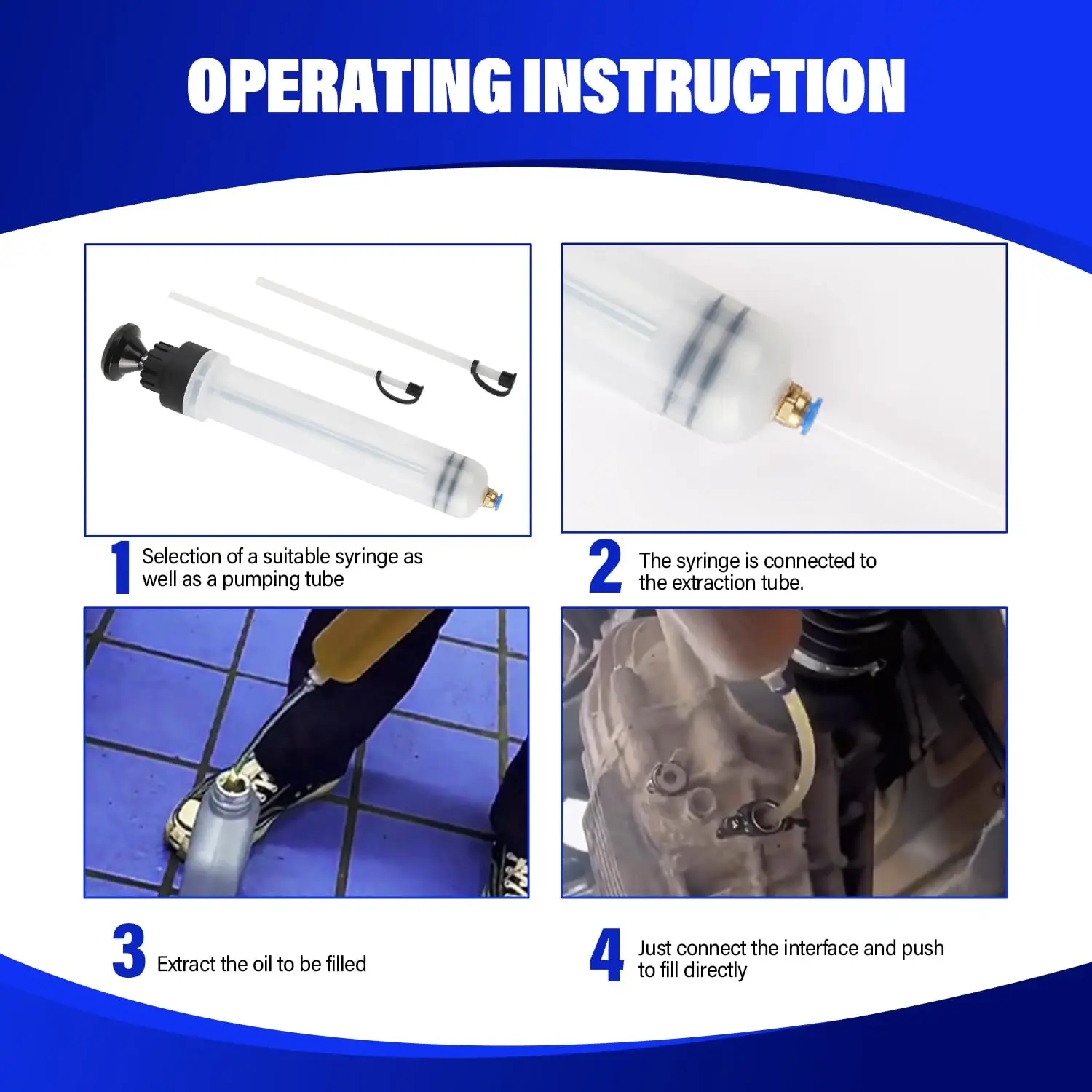 OPERATING INSTRUCTION

1 Selection of a suitable syringe as well as a pumping tube

2 The syringe is connected to the extraction tube.

3 Extract the oil to be filled

4 Just connect the interface and push to fill directly