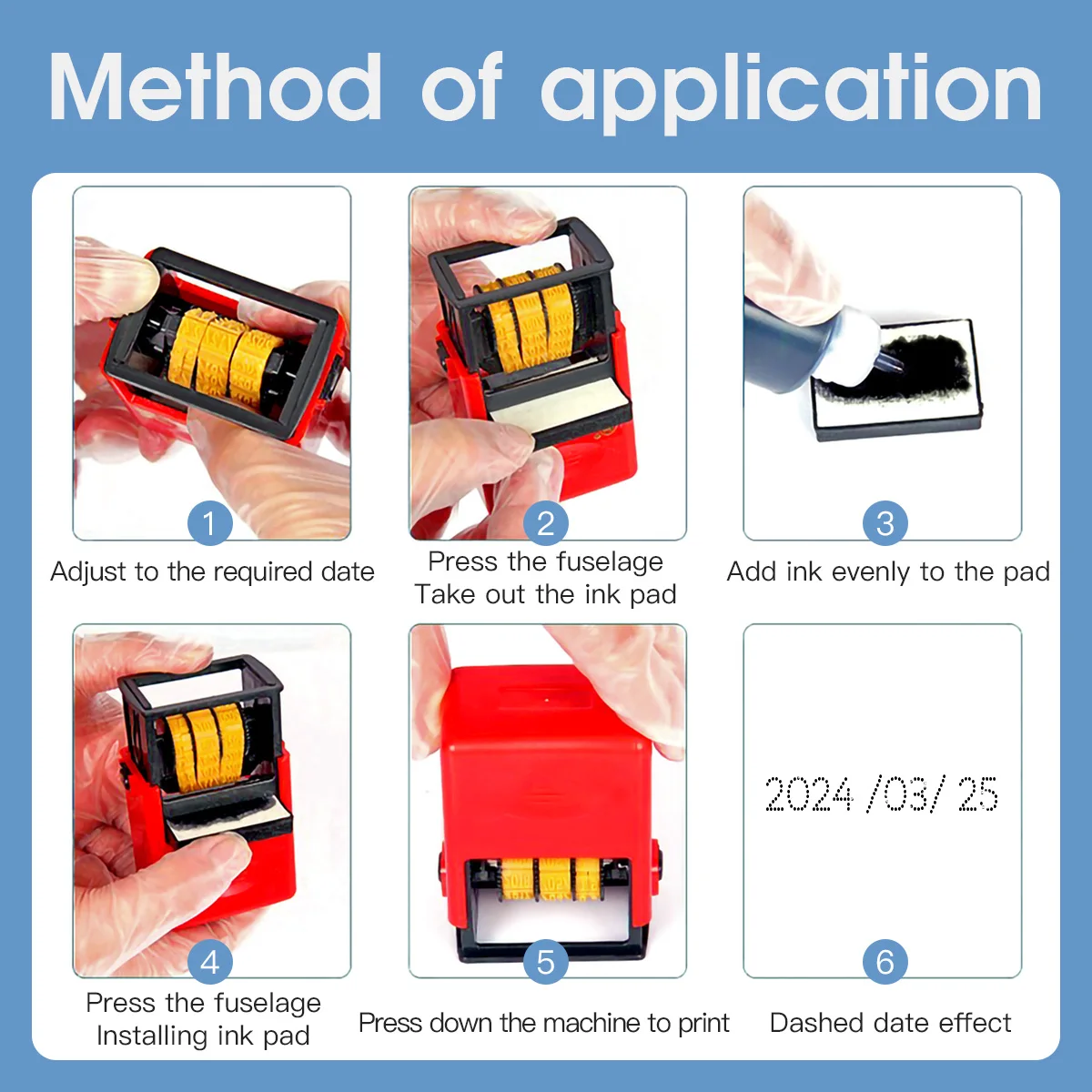 Method of application

1
Adjust to the required date

2
Press the fuselage
Take out the ink pad

3
Add ink evenly to the pad

4
Press the fuselage
Installing ink pad

5
Press down the machine to print

2024 /03/ 25
6
Dashed date effect