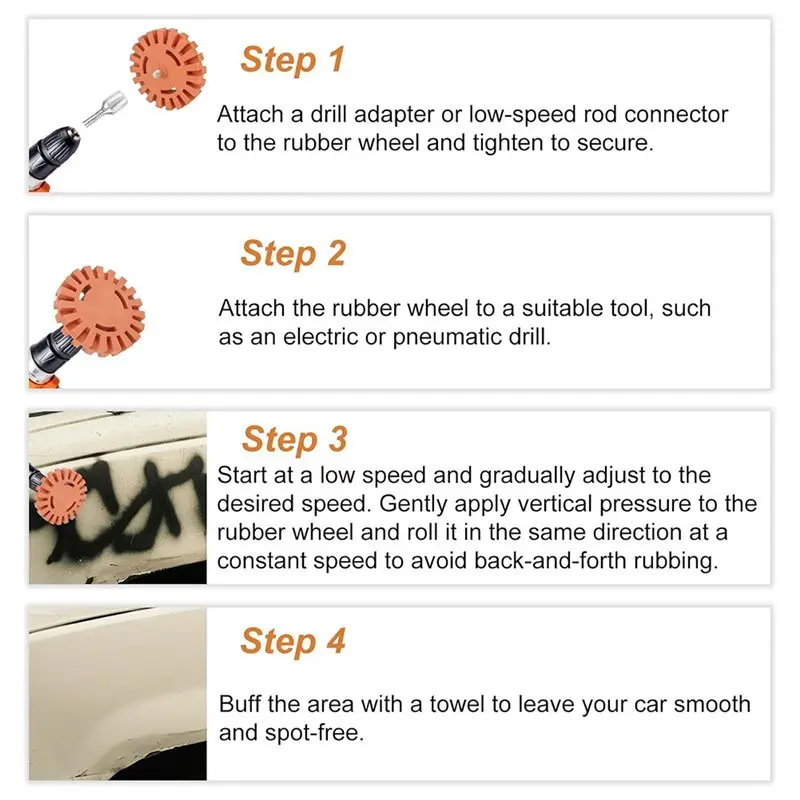 Step 1

Attach a drill adapter or low-speed rod connector to the rubber wheel and tighten to secure.

Step 2

Attach the rubber wheel to a suitable tool, such as an electric or pneumatic drill.

Step 3

Start at a low speed and gradually adjust to the desired speed. Gently apply vertical pressure to the rubber wheel and roll it in the same direction at a constant speed to avoid back-and-forth rubbing.

Step 4

Buff the area with a towel to leave your car smooth and spot-free.