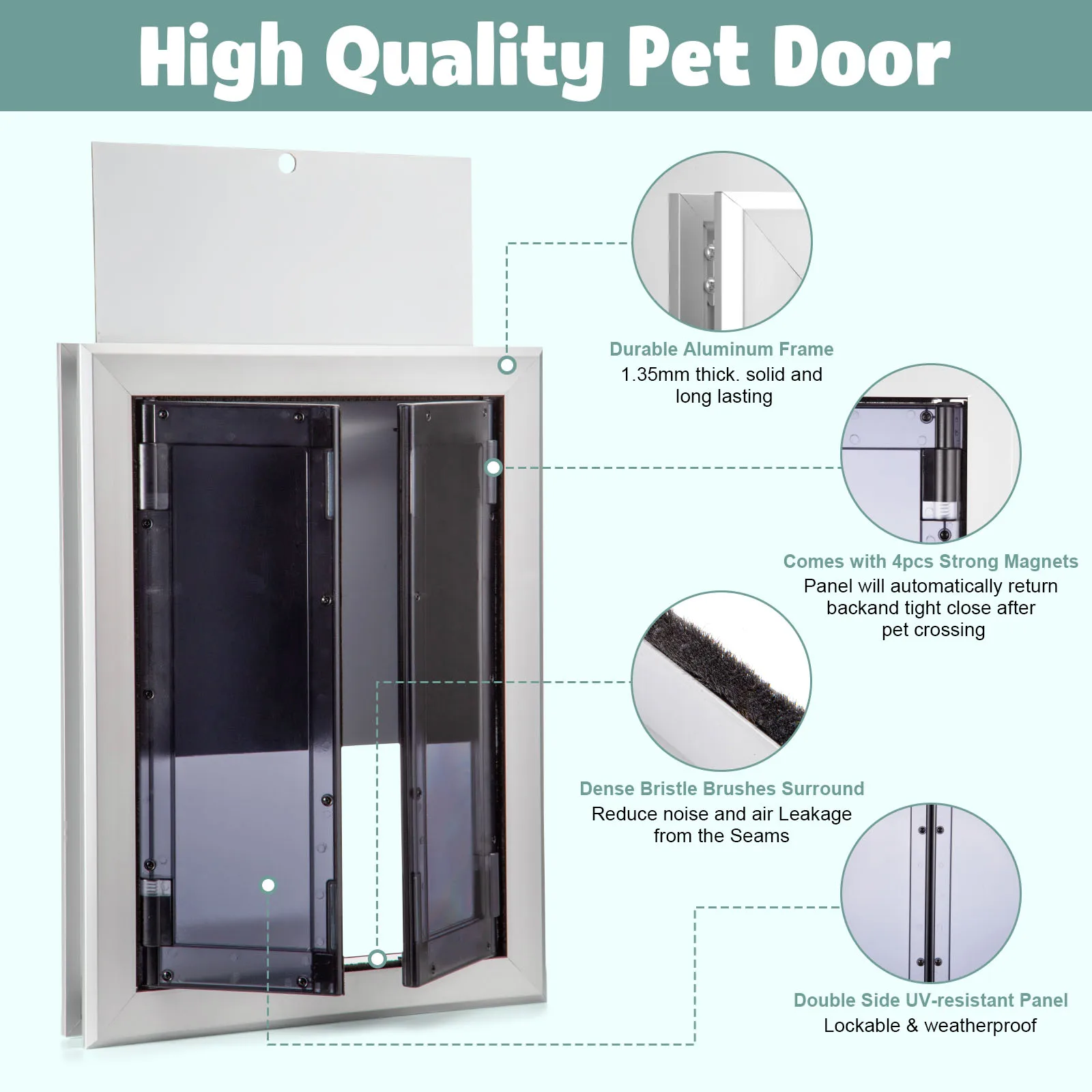 High Quality Pet Door

Durable Aluminum Frame
1.35mm thick. solid and long lasting

Comes with 4pcs Strong Magnets
Panel will automatically return backand tight close after pet crossing

Dense Bristle Brushes Surround
Reduce noise and air Leakage from the Seams

Double Side UV-resistant Panel
Lockable & weatherproof