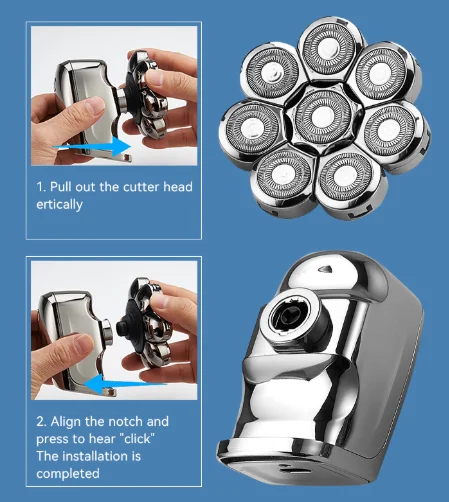 1. Pull out the cutter head ertically

2. Align the notch and press to hear "click" The installation is completed