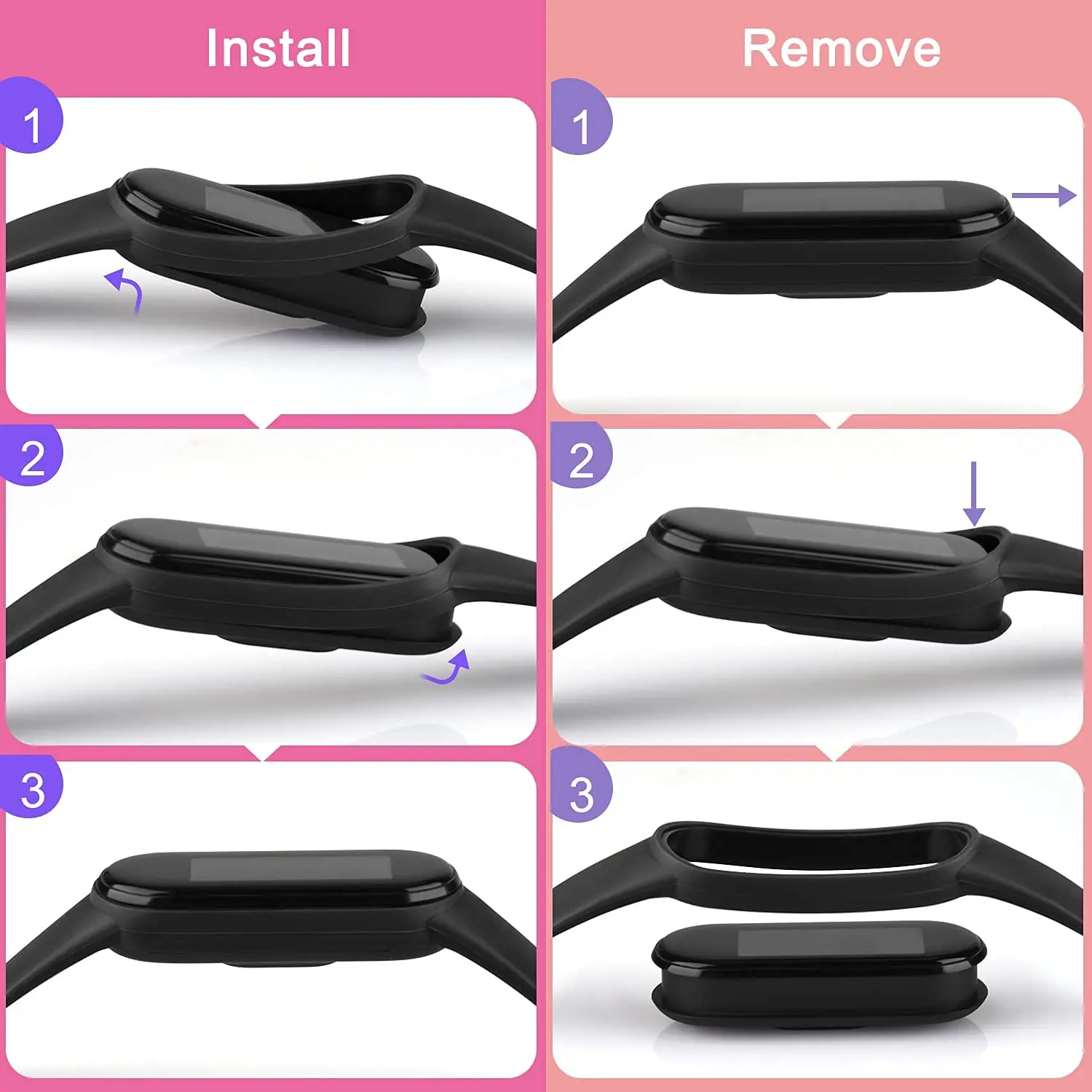 Install

1

2

3

Remove

1

2

3