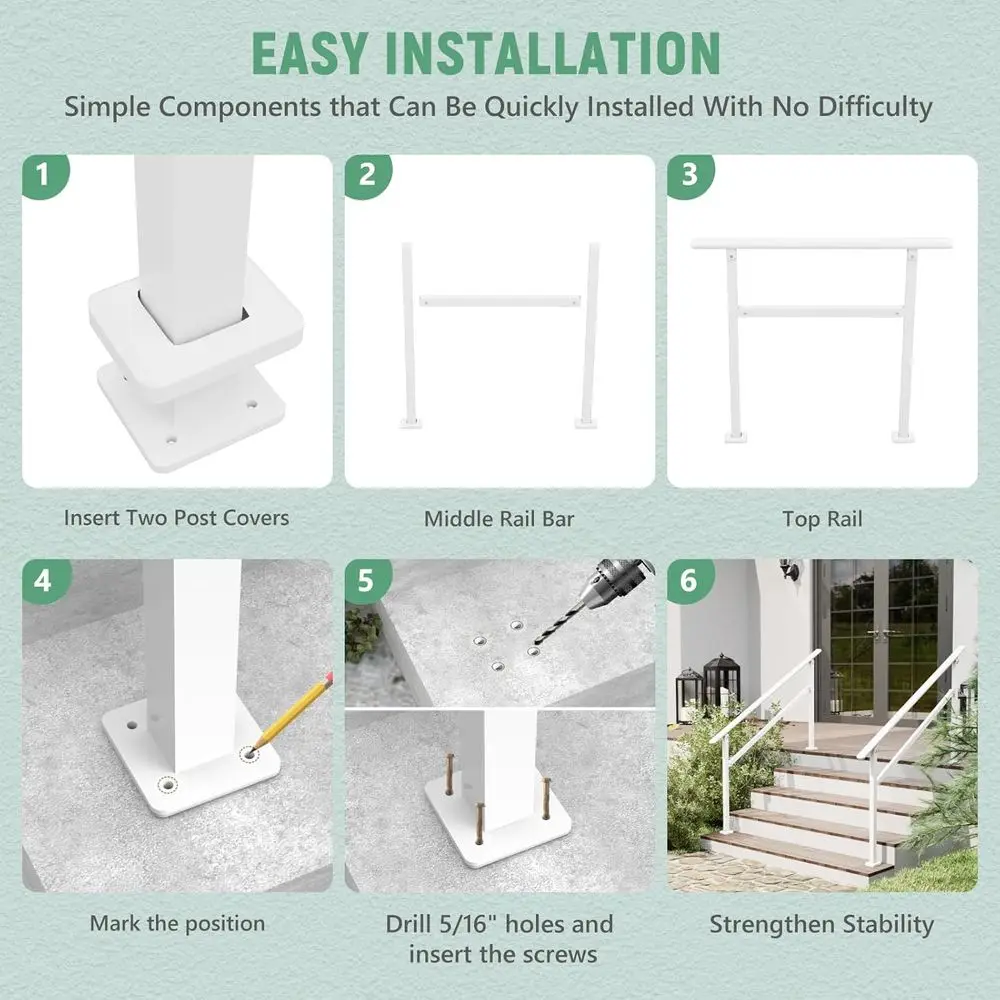 EASY INSTALLATION

Simple Components that Can Be Quickly Installed With No Difficulty

1

Insert Two Post Covers

2

Middle Rail Bar

3

Top Rail

4

Mark the position

5

Drill 5/16" holes and insert the screws

6

Strengthen Stability