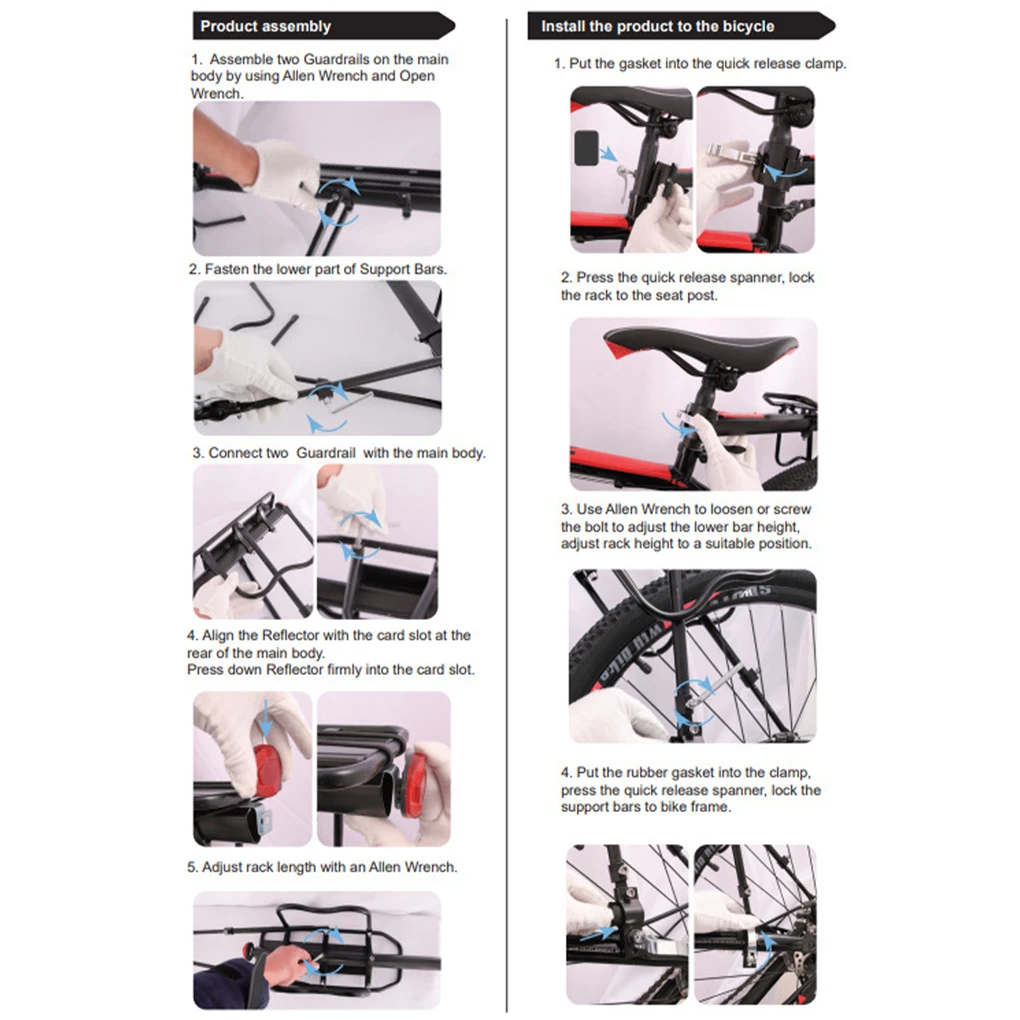 Product assembly

1. Assemble two Guardrails on the main body by using Allen Wrench and Open Wrench.

2. Fasten the lower part of Support Bars.

3. Connect two Guardrail with the main body.

4. Align the Reflector with the card slot at the rear of the main body.
Press down Reflector firmly into the card slot.

5. Adjust rack length with an Allen Wrench.

Install the product to the bicycle

1. Put the gasket into the quick release clamp.

2. Press the quick release spanner, lock the rack to the seat post.

3. Use Allen Wrench to loosen or screw the bolt to adjust the lower bar height, adjust rack height to a suitable position.

4. Put the rubber gasket into the clamp, press the quick release spanner, lock the support bars to bike frame.