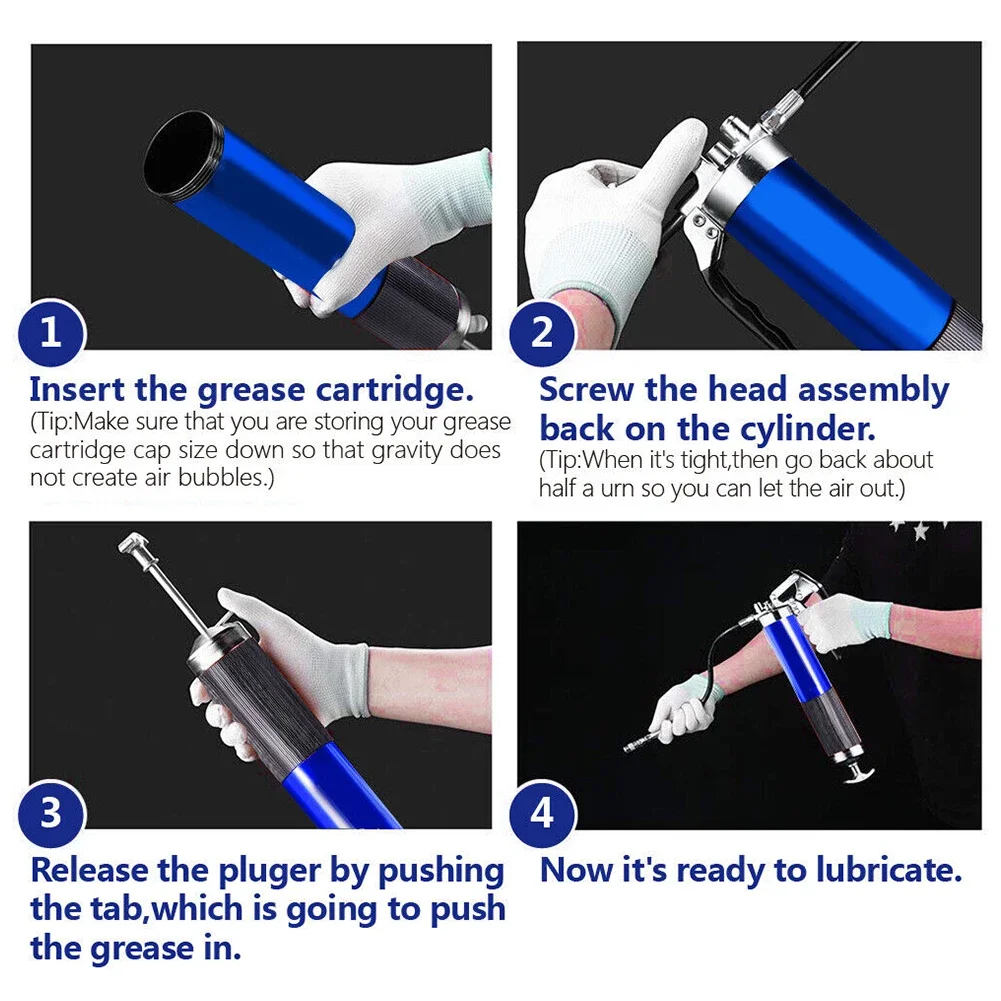 1

Insert the grease cartridge.
(Tip:Make sure that you are storing your grease cartridge cap size down so that gravity does not create air bubbles.)

2

Screw the head assembly back on the cylinder.
(Tip:When it's tight,then go back about half a urn so you can let the air out.)

3

Release the pluger by pushing the tab,which is going to push the grease in.

4

Now it's ready to lubricate.