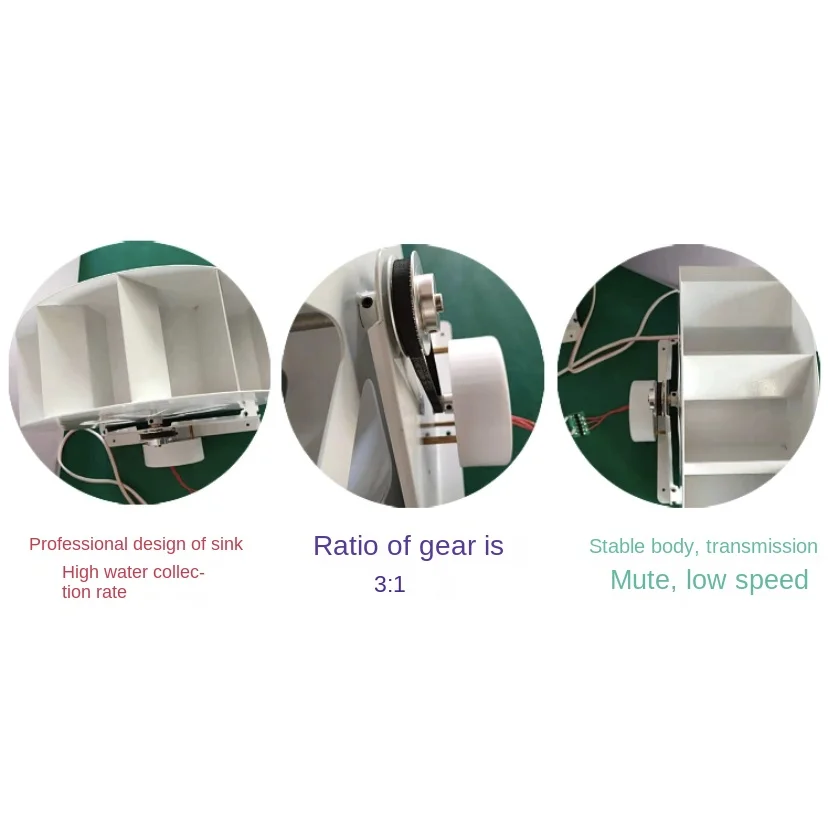 Professional design of sink

High water collection rate

Ratio of gear is

3:1

Stable body, transmission

Mute, low speed