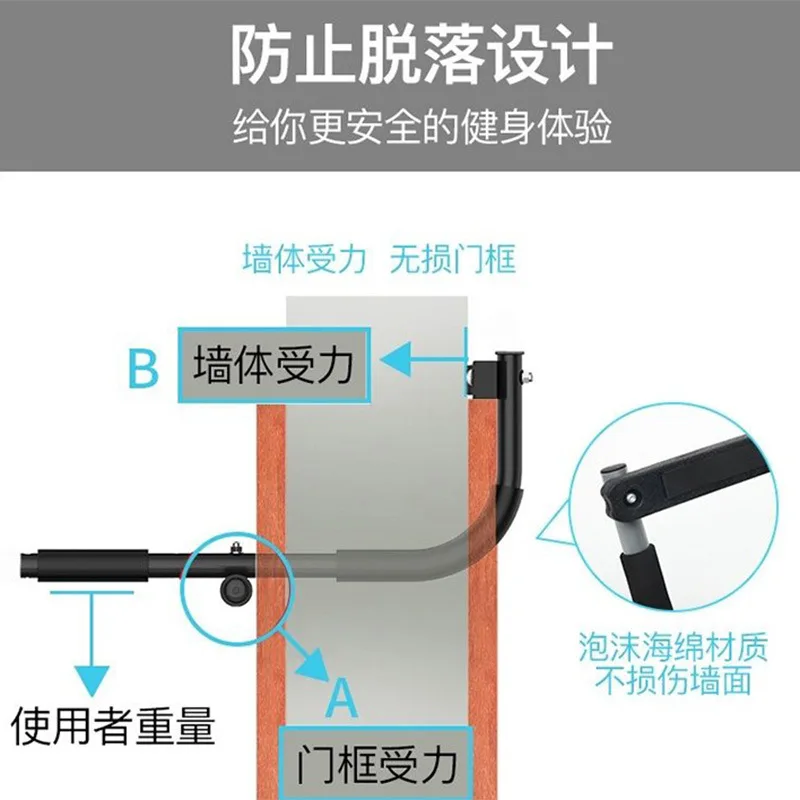 防止脱落设计
给你更安全的健身体验

墙体受力 无损门框

B 墙体受力

泡沫海绵材质
不损伤墙面

使用者重量

A

门框受力