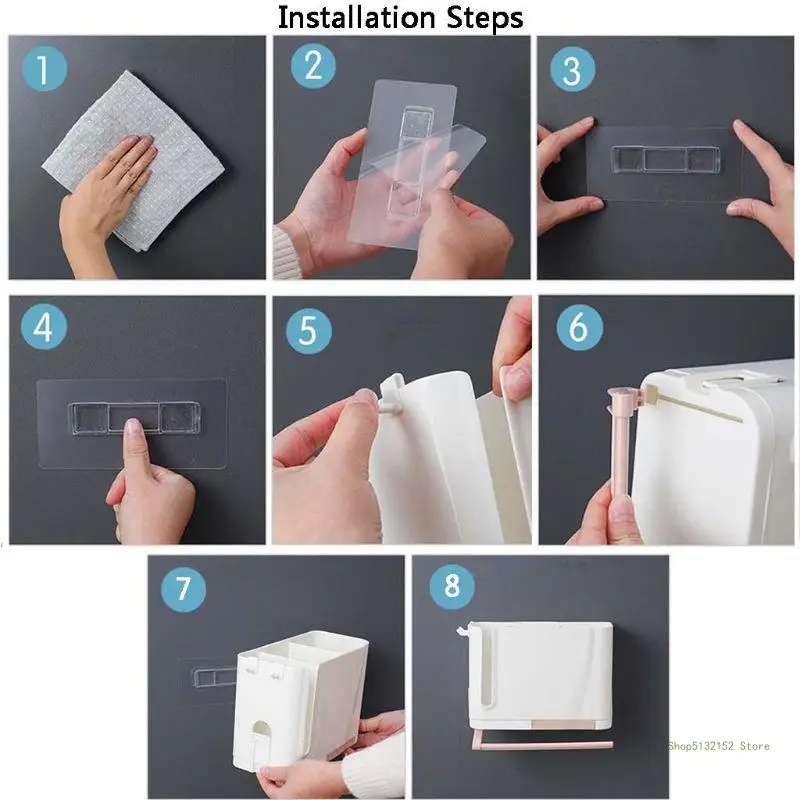 Installation Steps

1

2

3

4

5

6

7

8

Shop5132152 Store