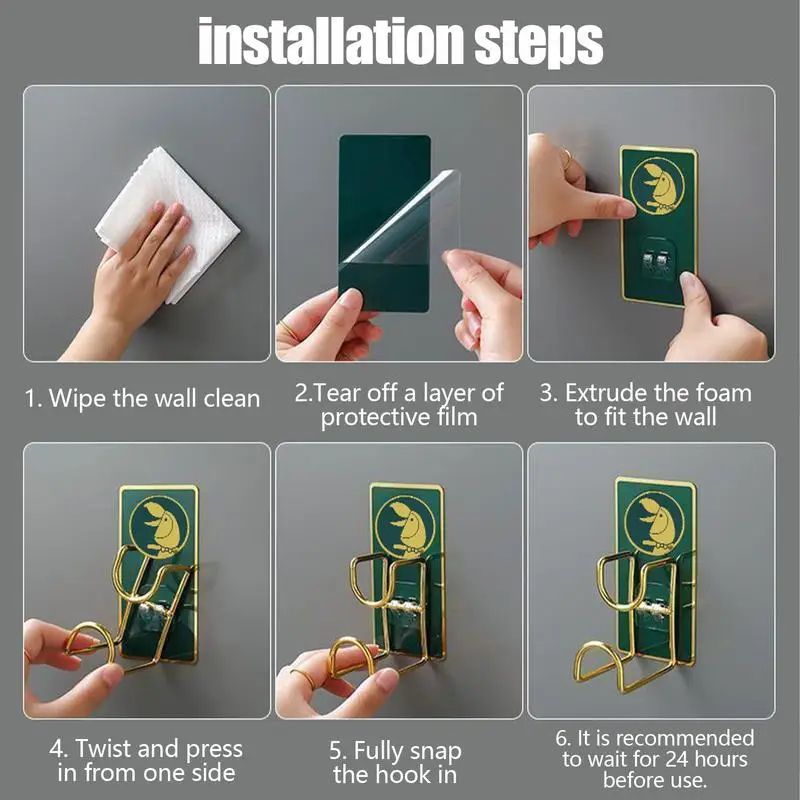 installation steps

1. Wipe the wall clean

2.Tear off a layer of protective film

3. Extrude the foam to fit the wall

4. Twist and press in from one side

5. Fully snap the hook in

6. It is recommended to wait for 24 hours before use.