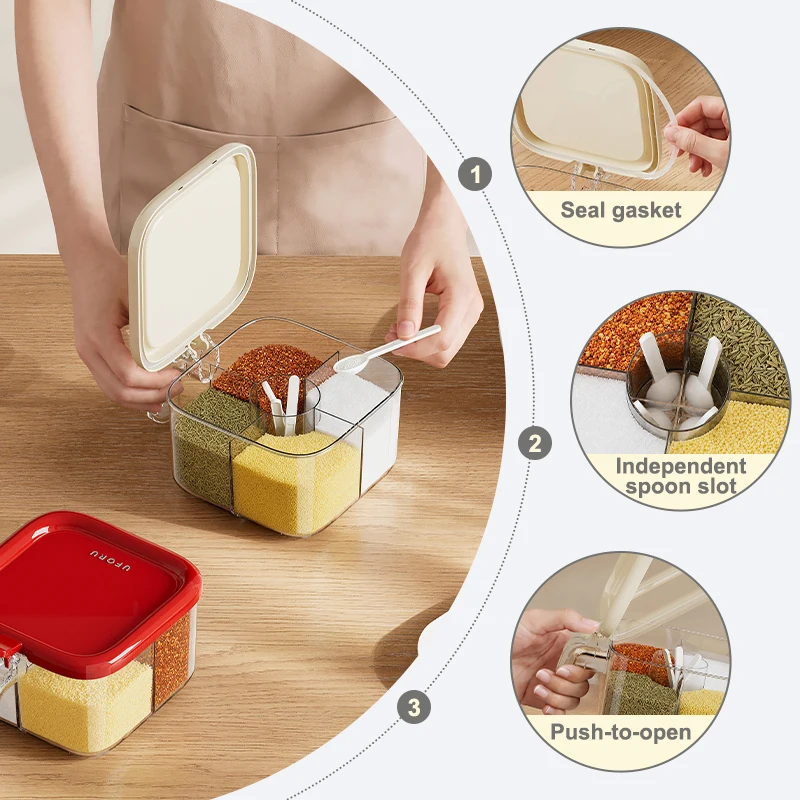 UFORU

1

Seal gasket

2

Independent spoon slot

3

Push-to-open